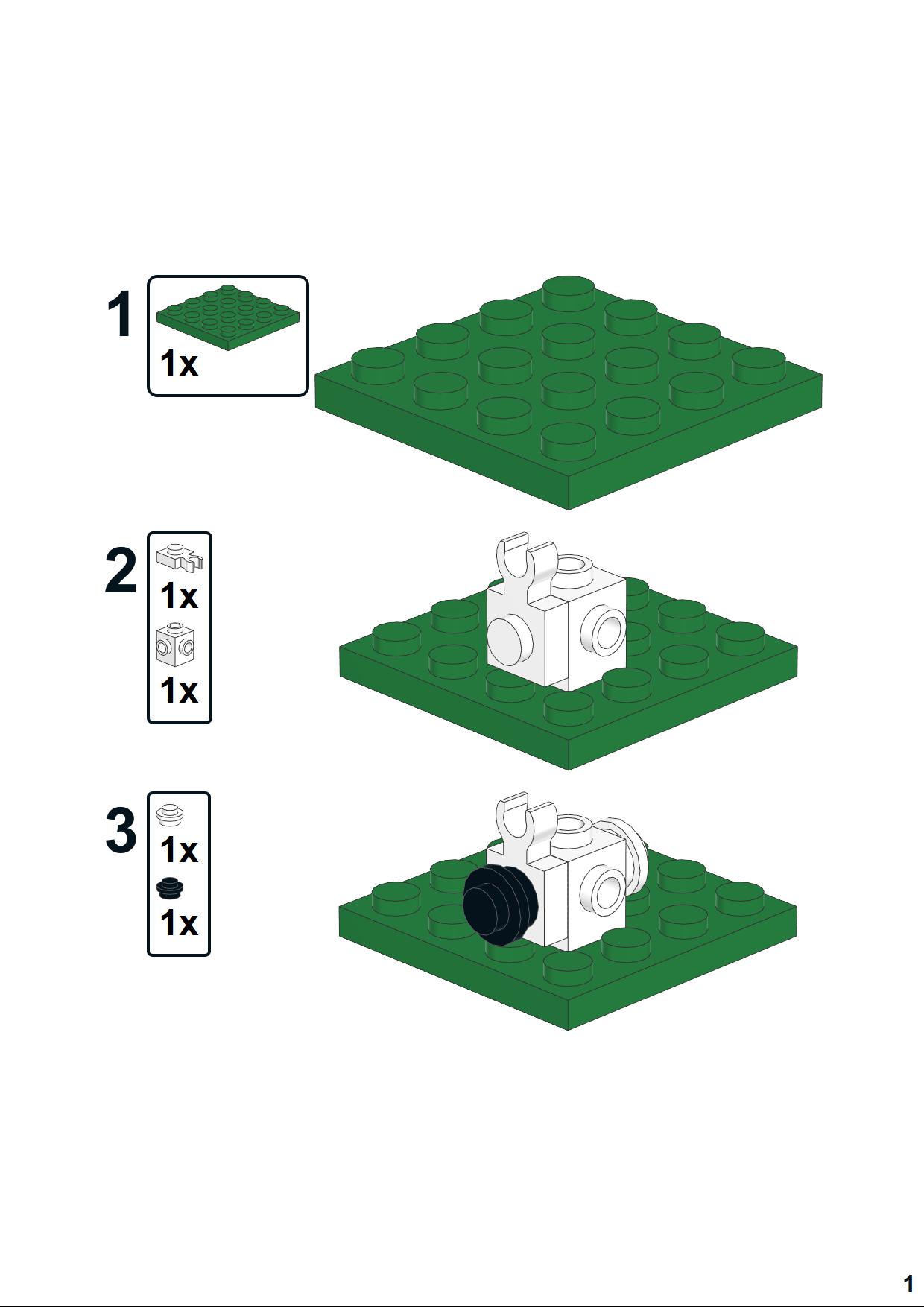 1
1x

2
1x
1x

3
1x
1x

1