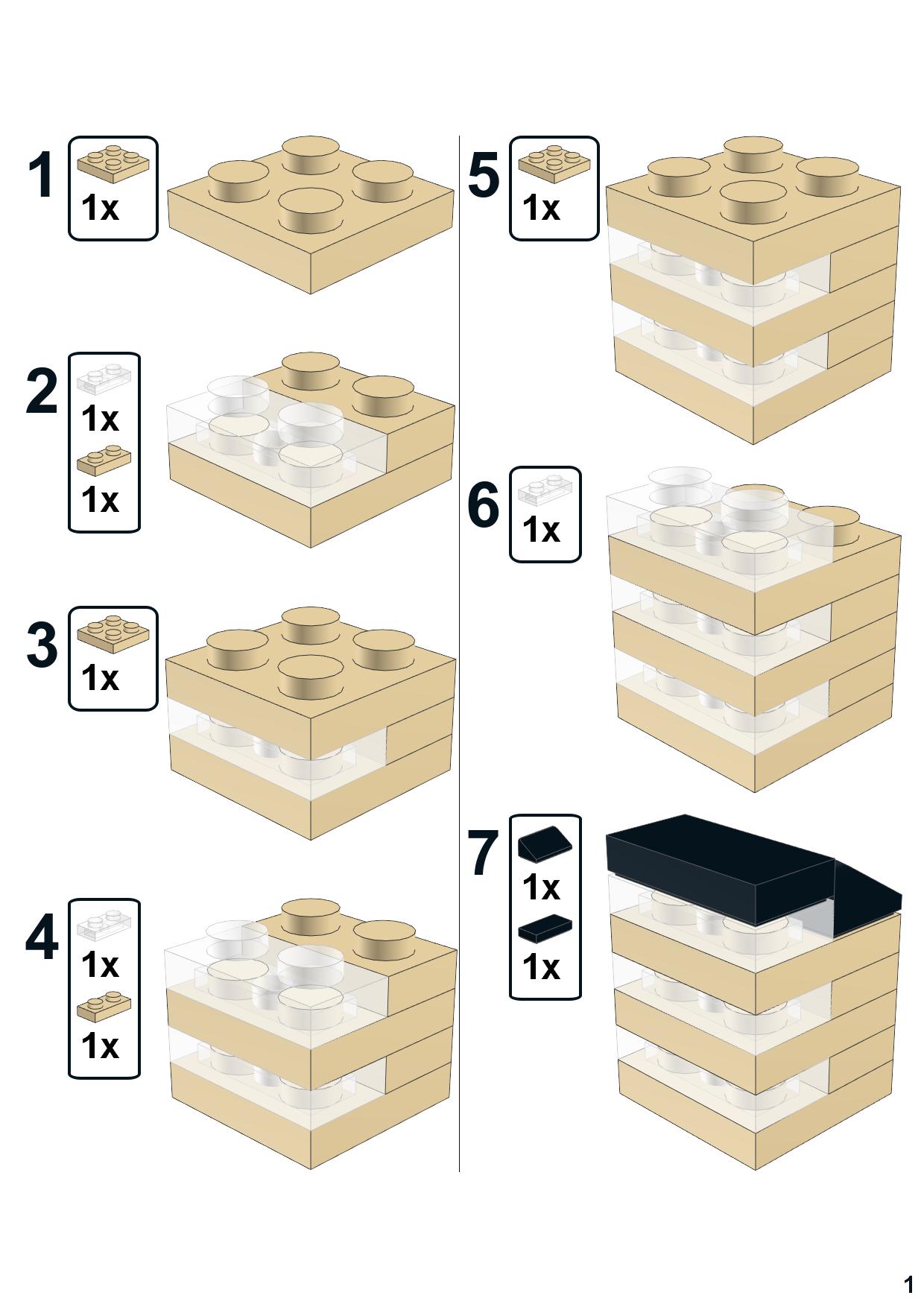 1
1x

2
1x
1x

3
1x

4
1x
1x

5
1x

6
1x

7
1x
1x

1