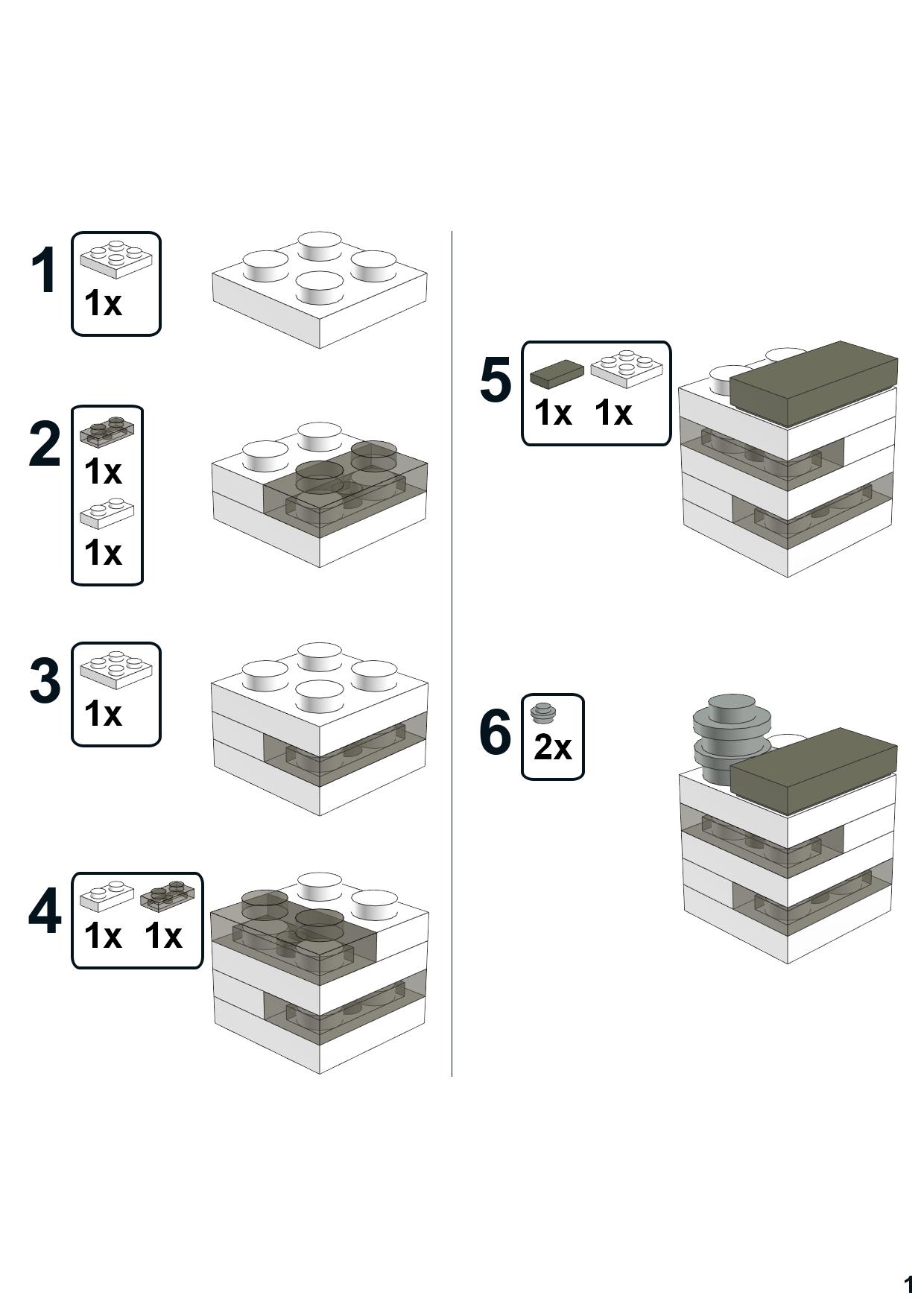 1
1x

2
1x
1x

3
1x

4
1x 1x

5
1x 1x

6
2x

1