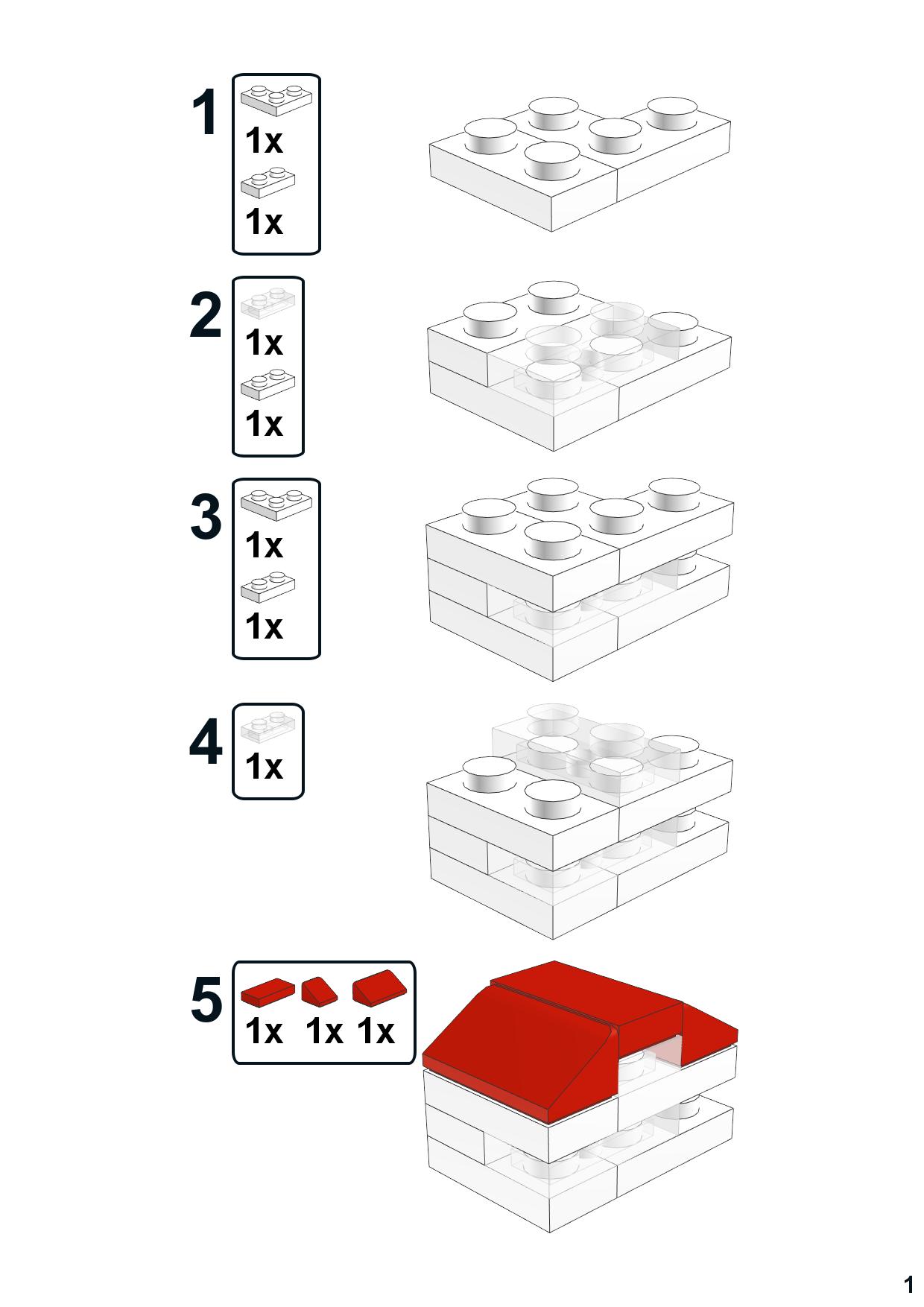 1
1x
1x

2
1x
1x

3
1x
1x

4
1x

5
1x 1x 1x

1