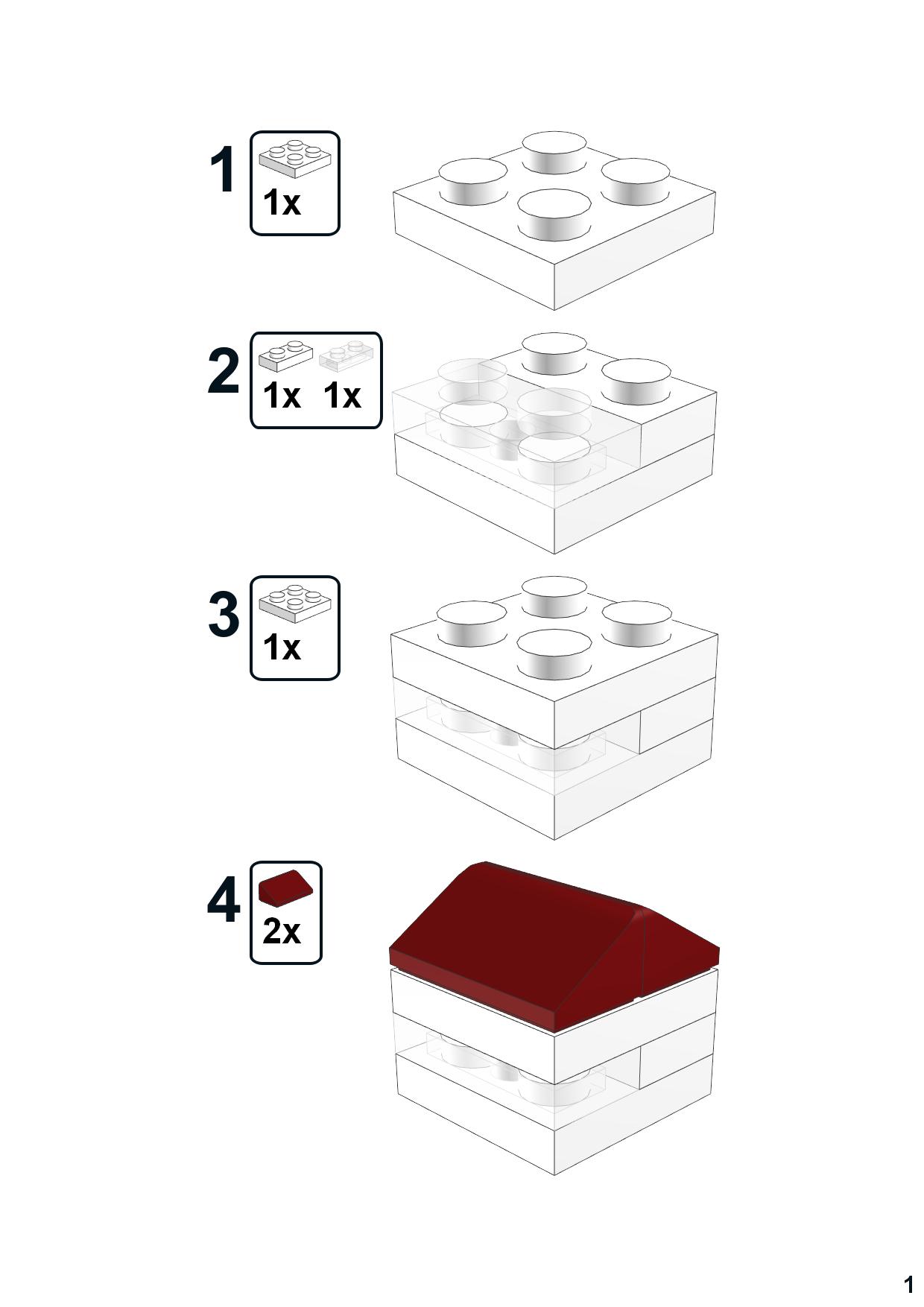 1
1x

2
1x 1x

3
1x

4
2x

1