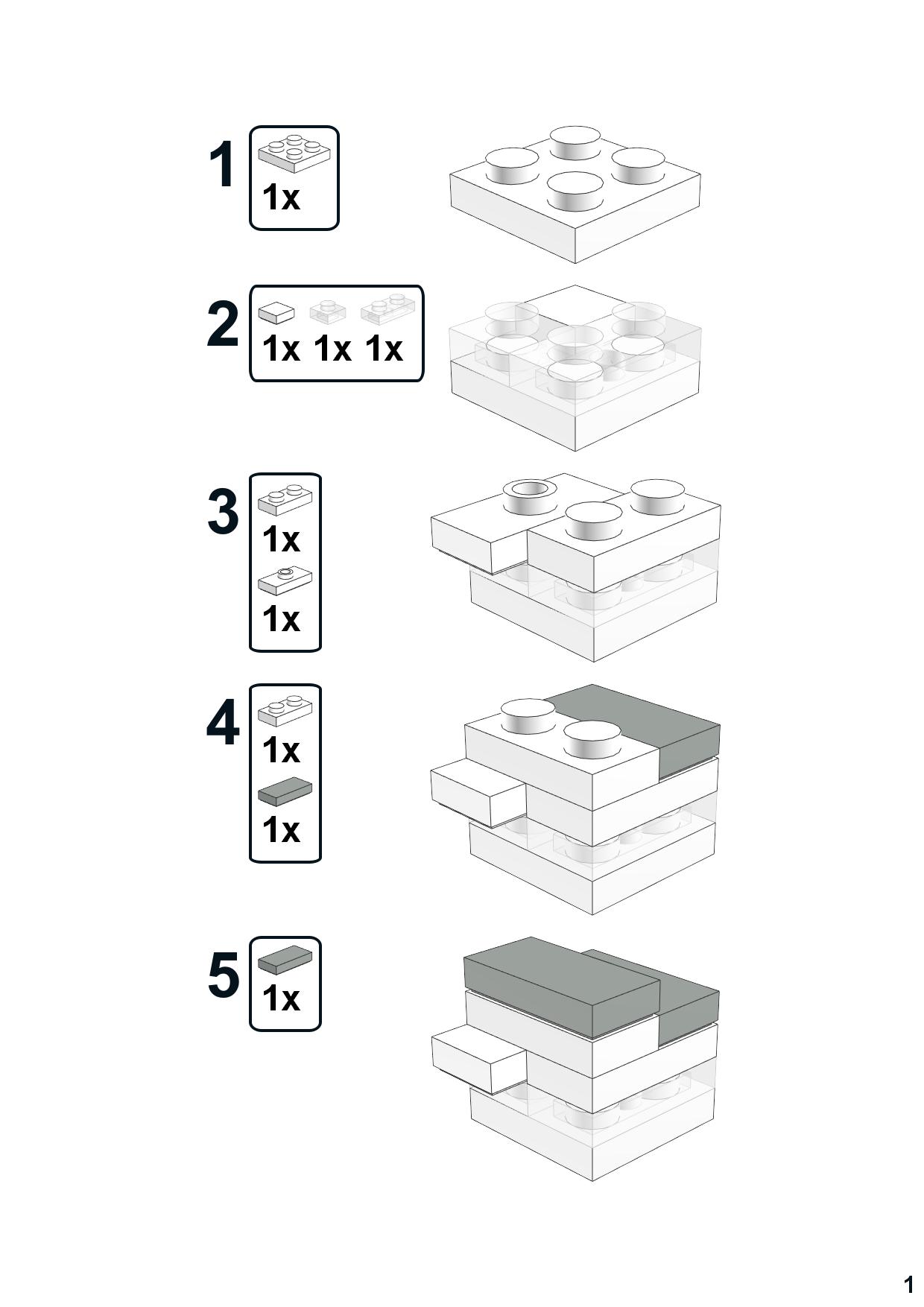 1
1x

2
1x 1x 1x

3
1x
1x

4
1x
1x

5
1x

1