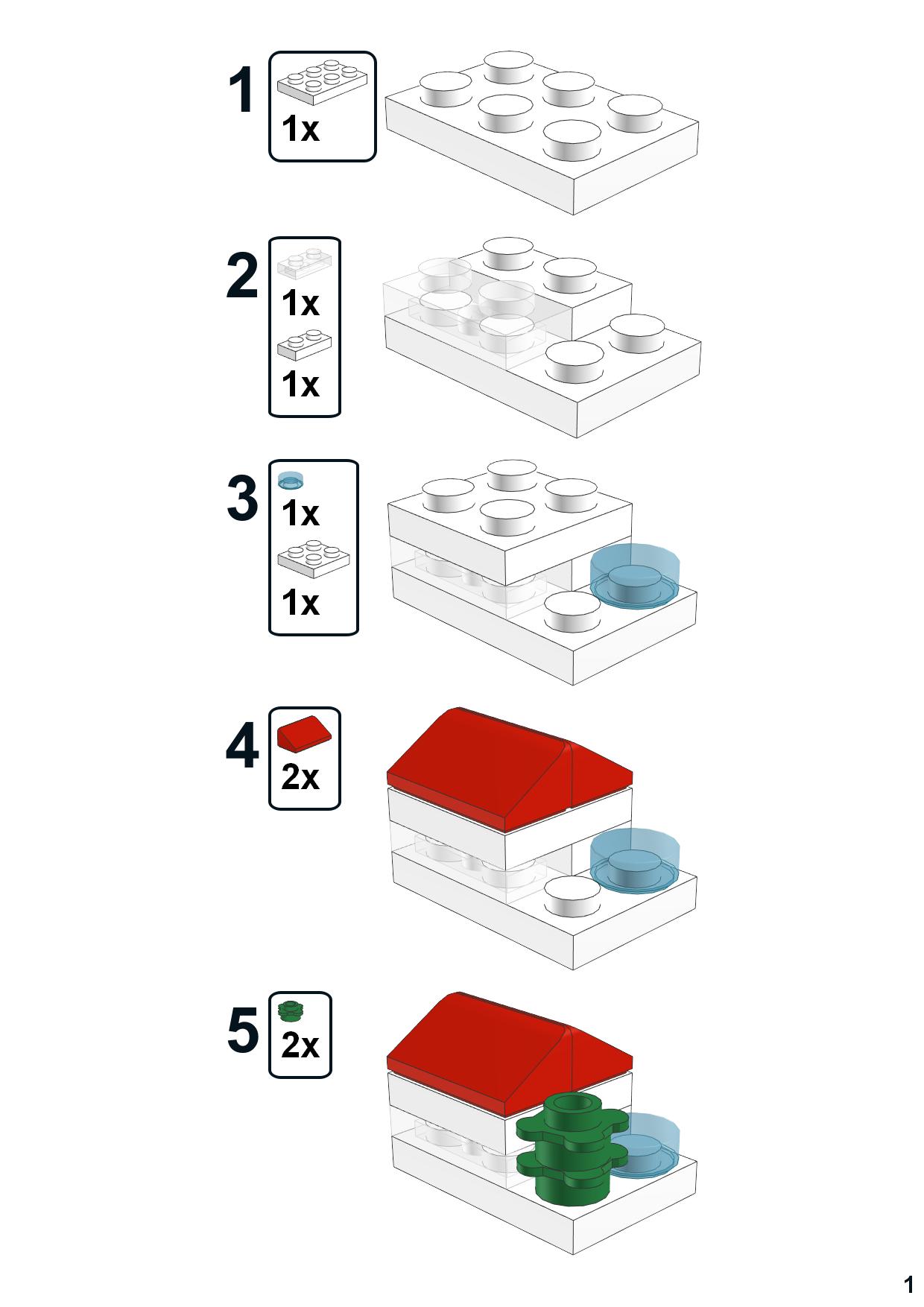 1
1x

2
1x
1x

3
1x
1x

4
2x

5
2x

1