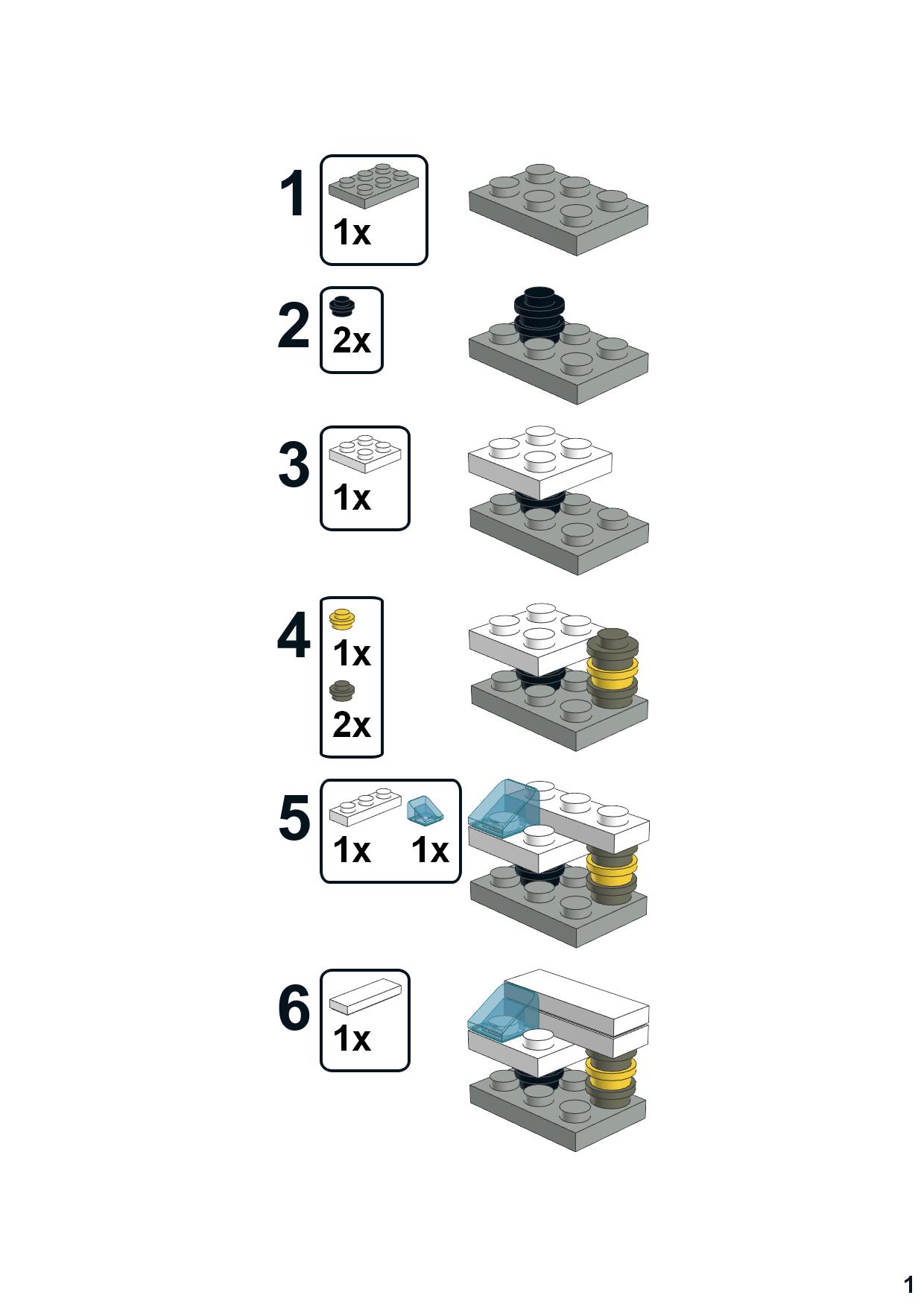 1
1x

2
2x

3
1x

4
1x
2x

5
1x 1x

6
1x

1