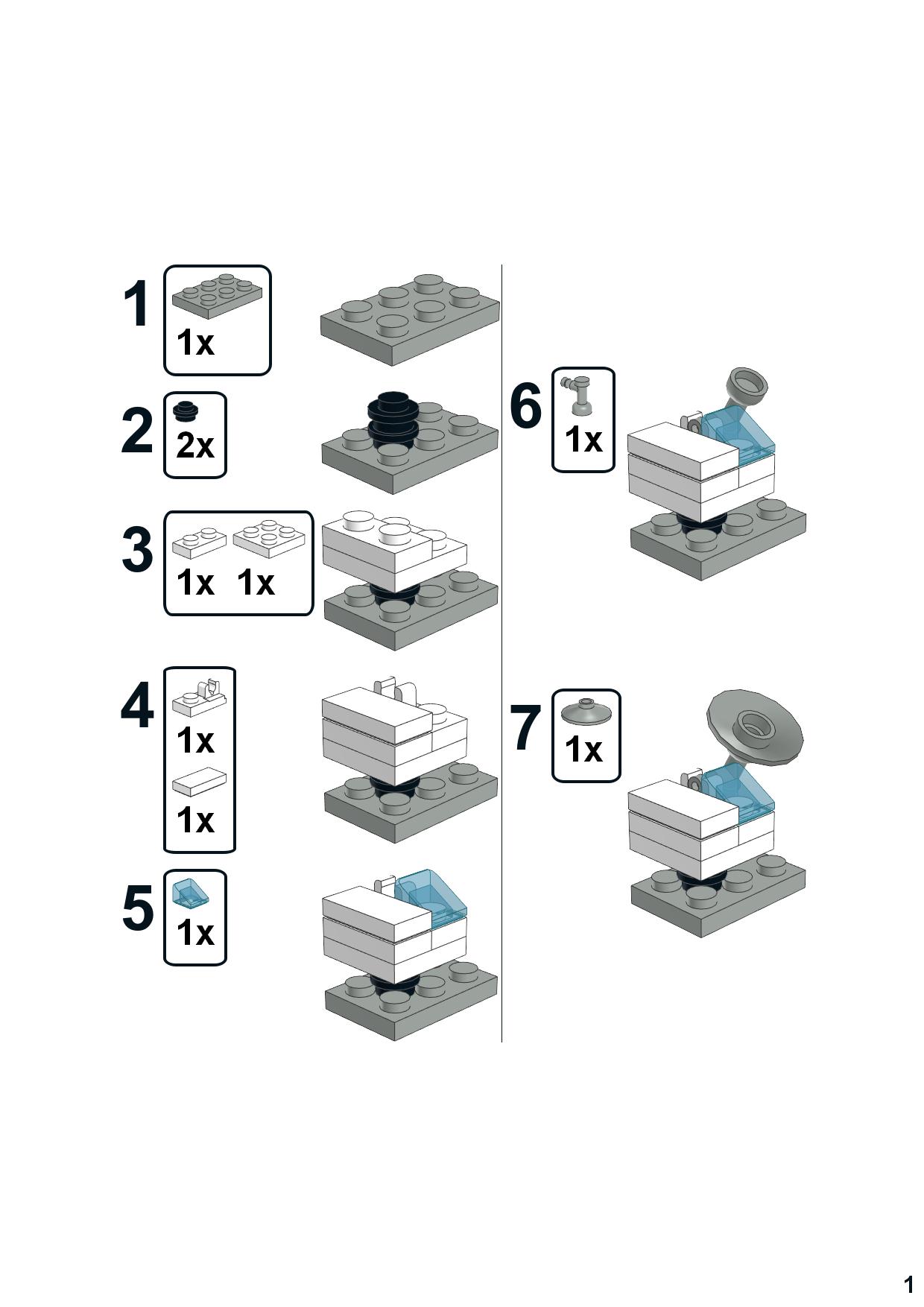 1
1x

2
2x

3
1x 1x

4
1x
1x

5
1x

6
1x

7
1x

1