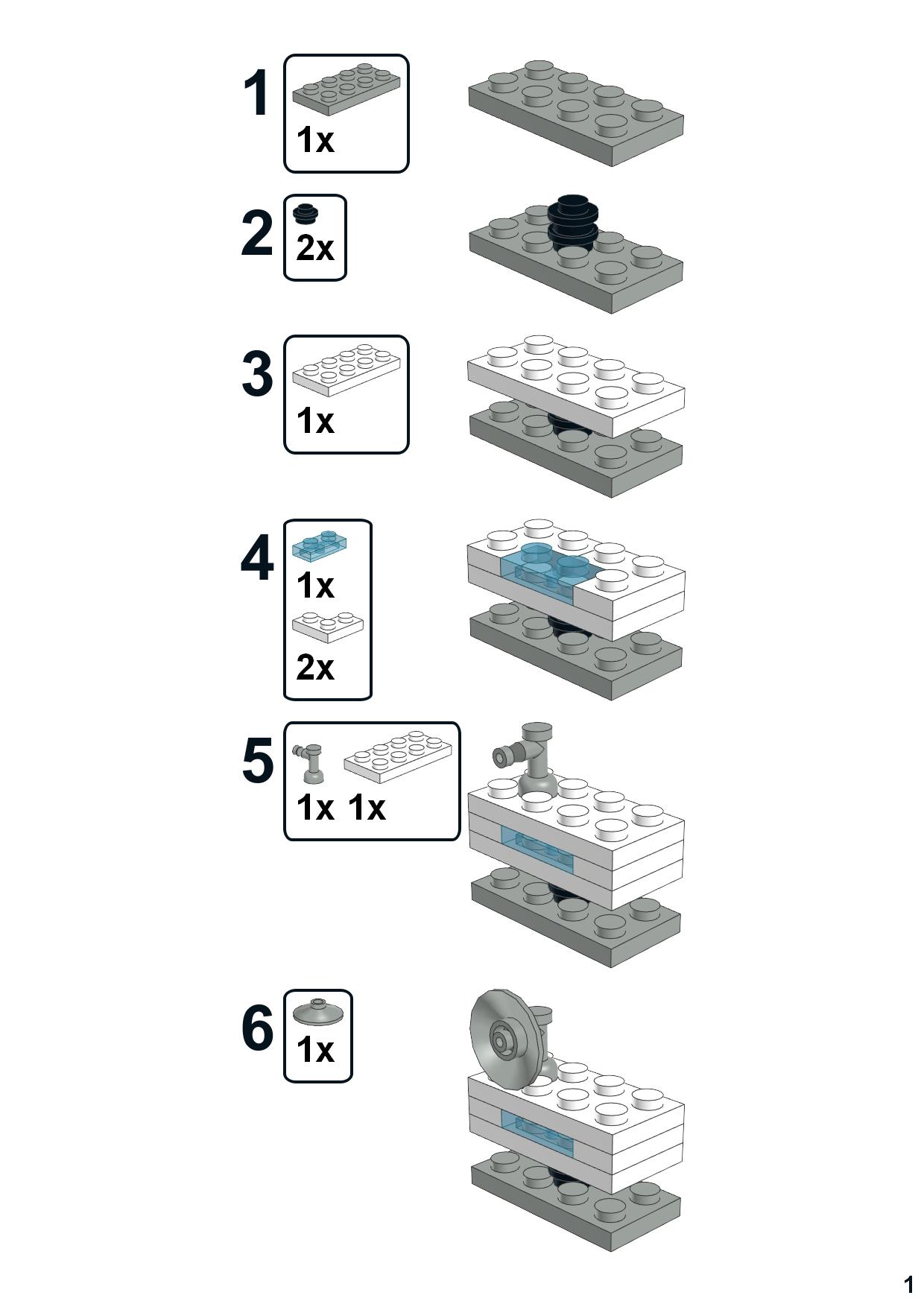 1
1x

2
2x

3
1x

4
1x
2x

5
1x 1x

6
1x

1