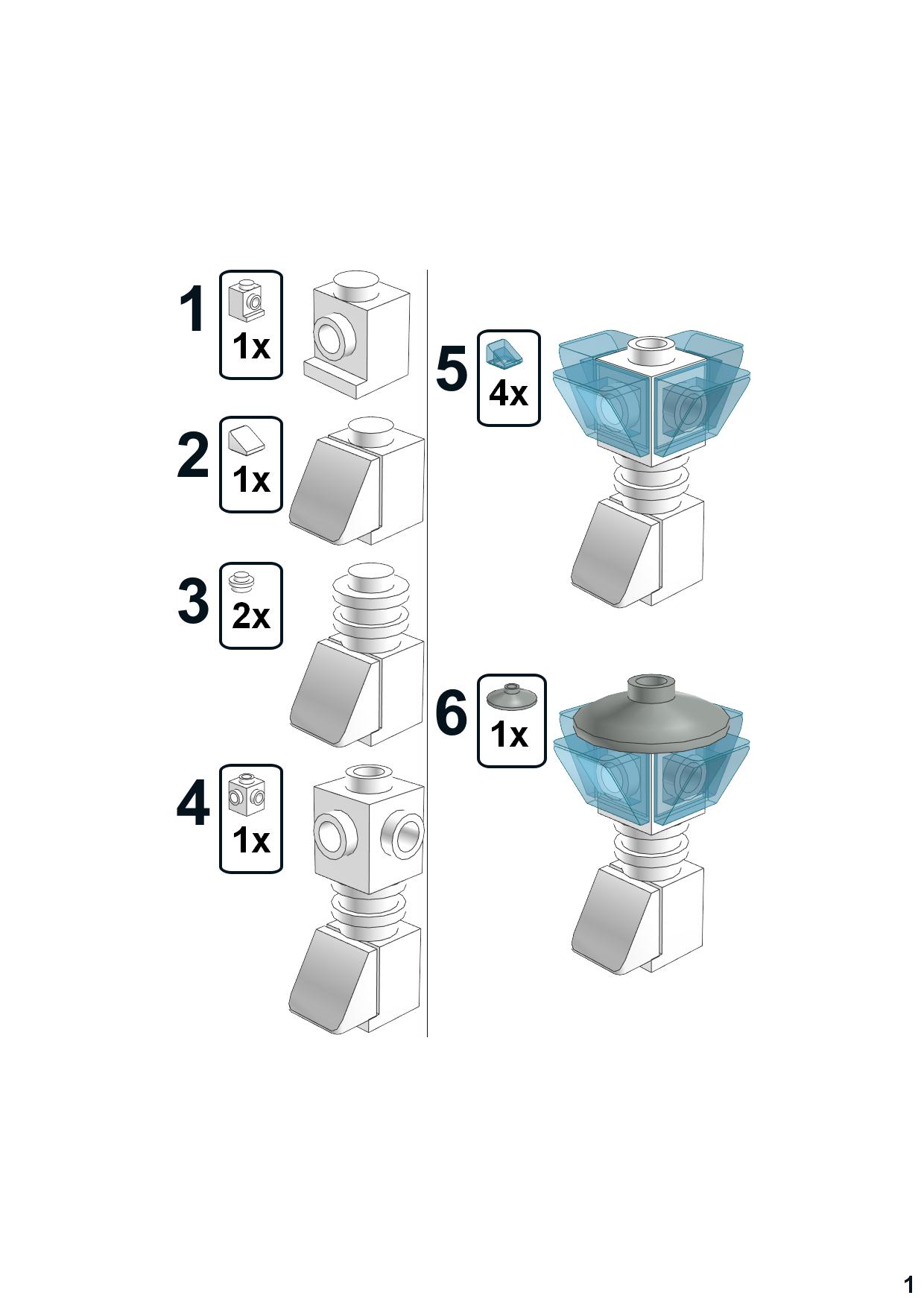 1
1x

2
1x

3
2x

4
1x

5
4x

6
1x

1