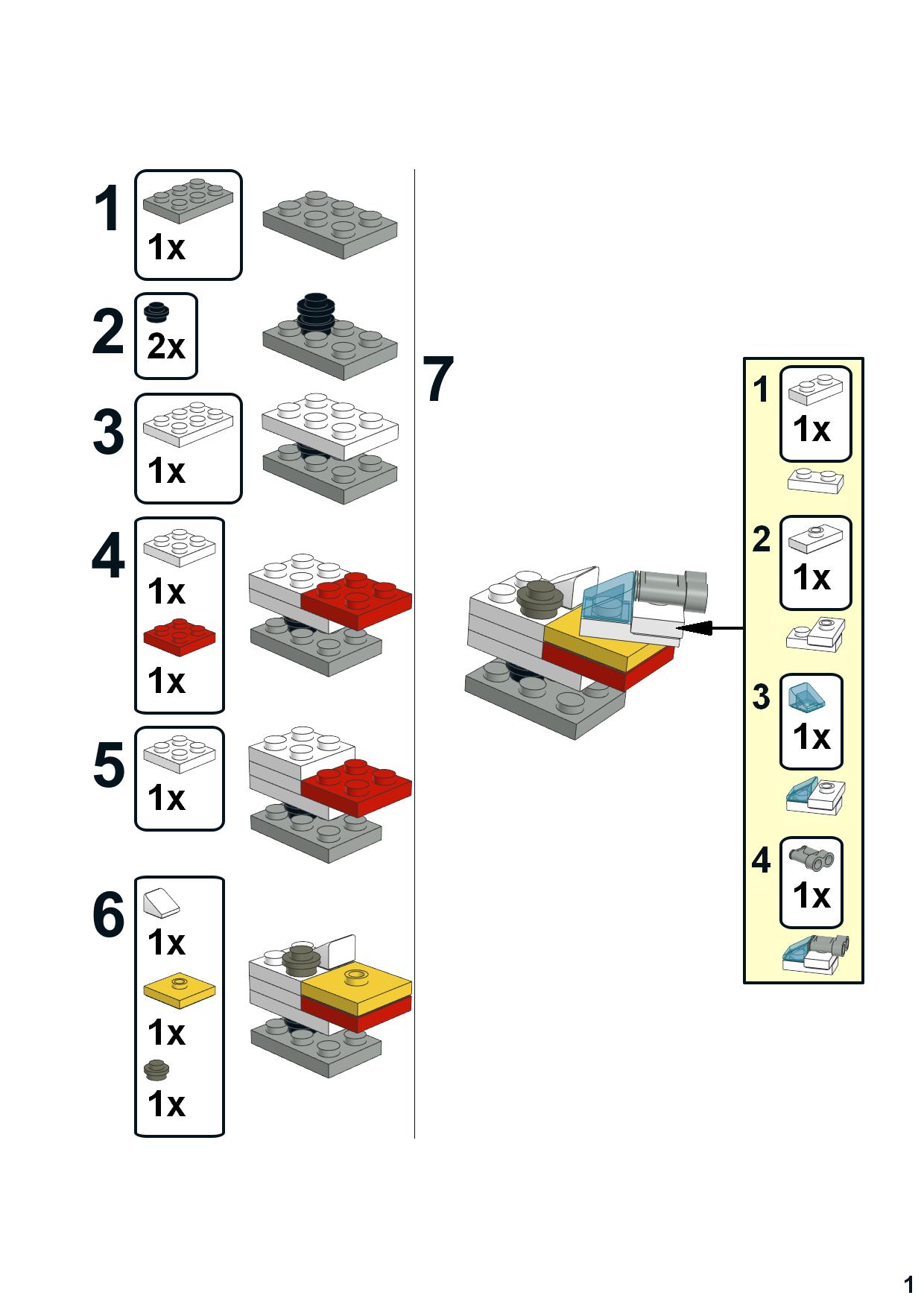 1
1x

2
2x

3
1x

4
1x
1x

5
1x

6
1x
1x
1x

7

1
1x

2
1x

3
1x

4
1x

1