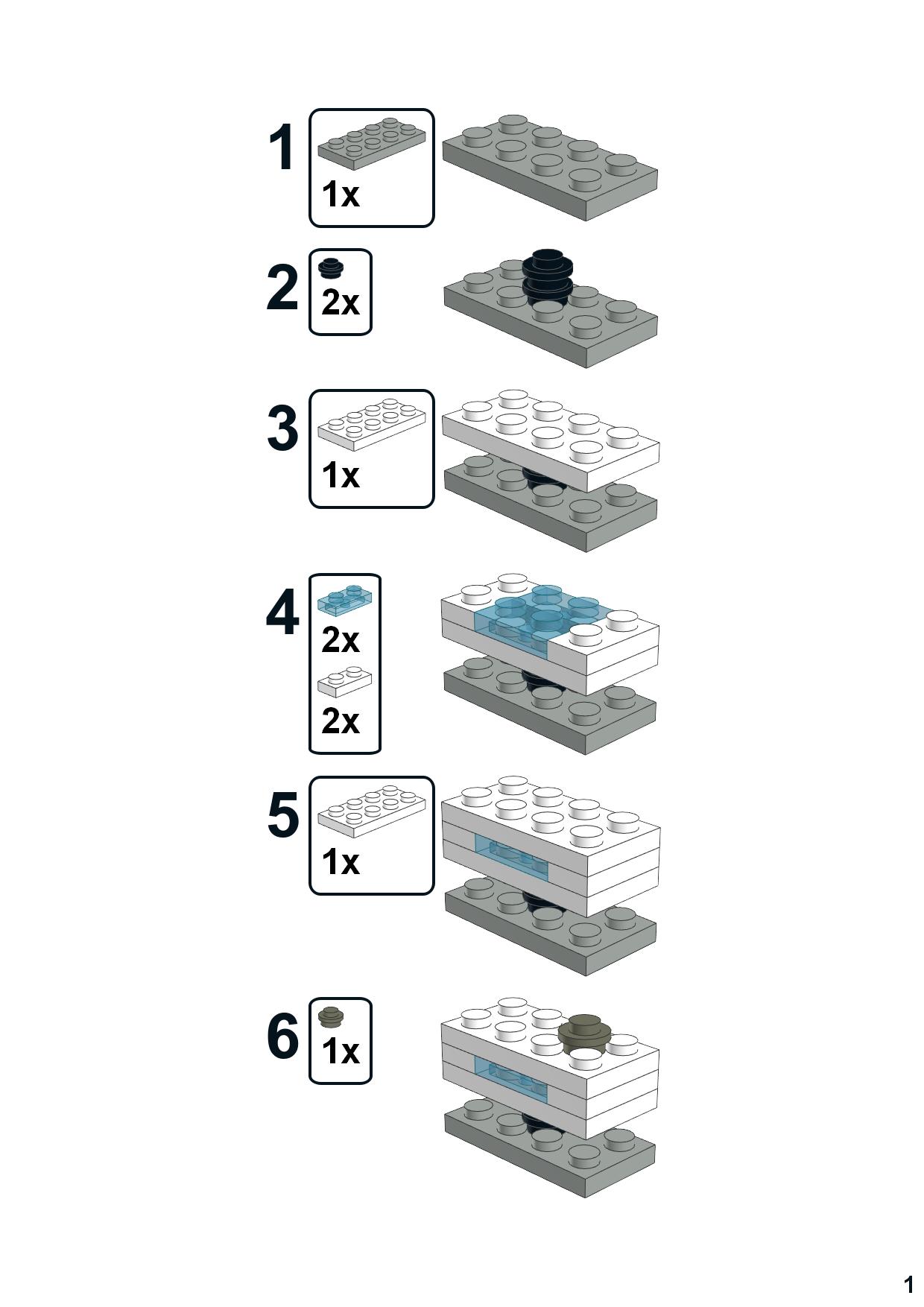 1
1x

2
2x

3
1x

4
2x
2x

5
1x

6
1x

1