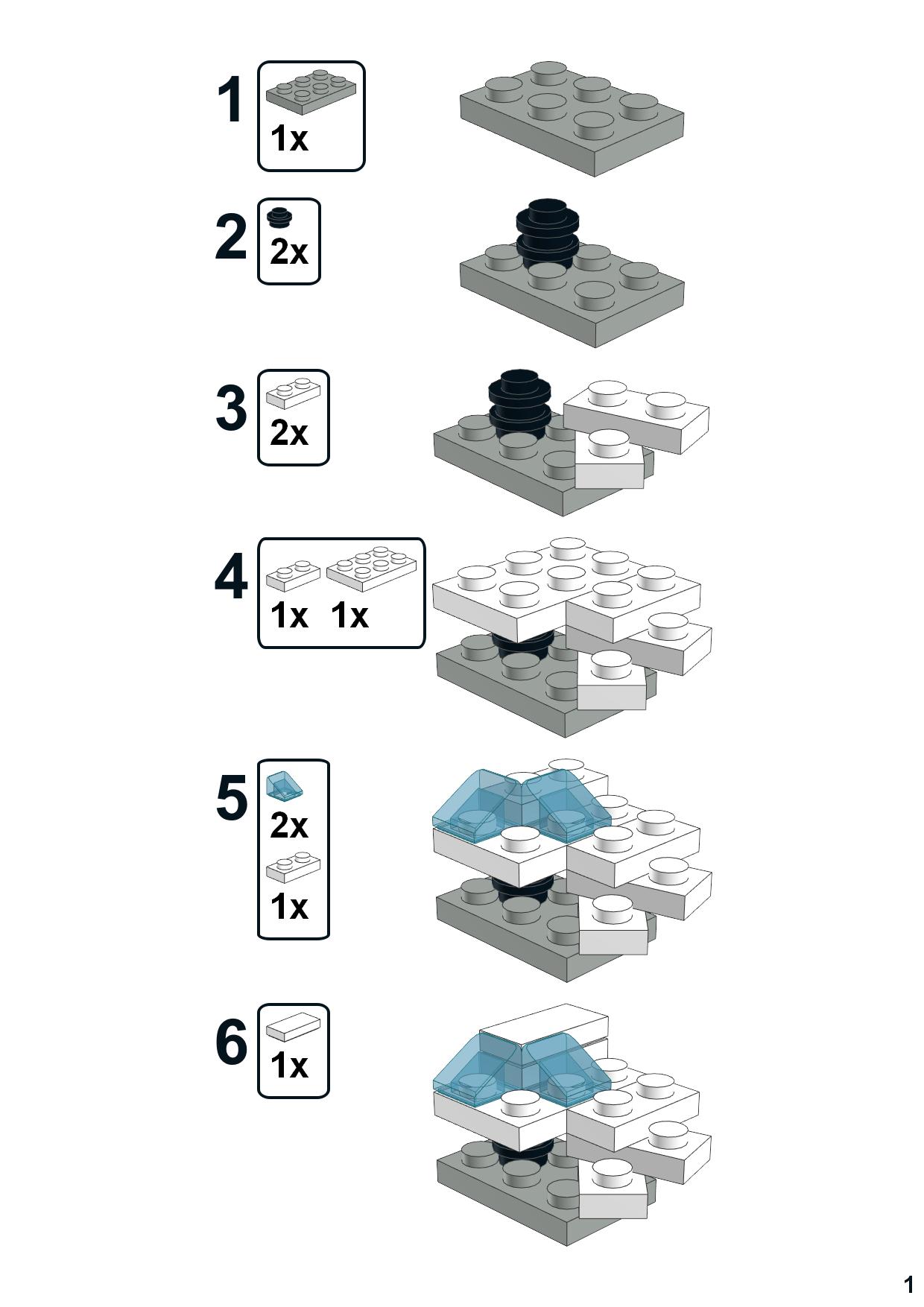 1
1x

2
2x

3
2x

4
1x 1x

5
2x
1x

6
1x

1