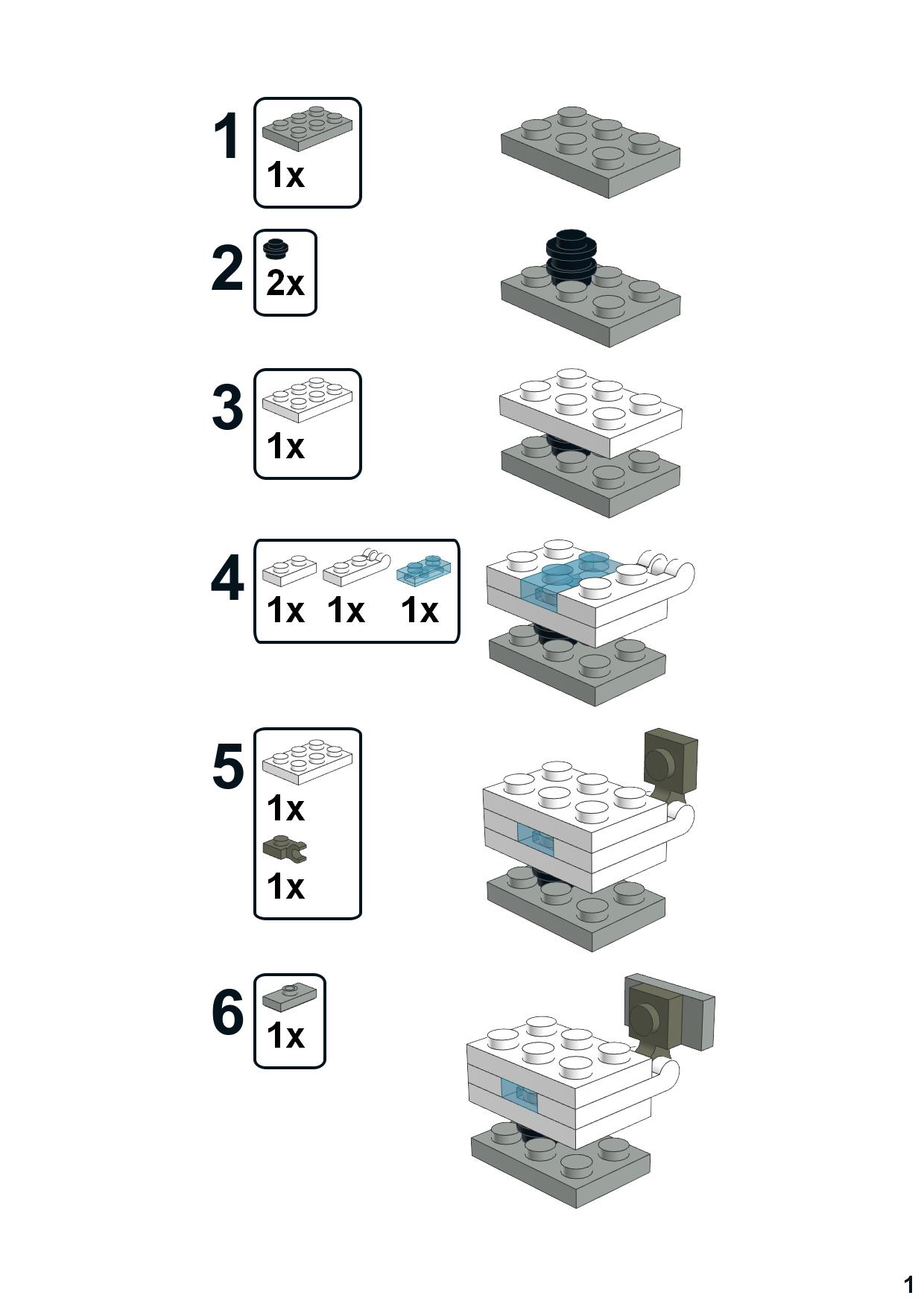 1
1x

2
2x

3
1x

4
1x 1x 1x

5
1x
1x

6
1x

1