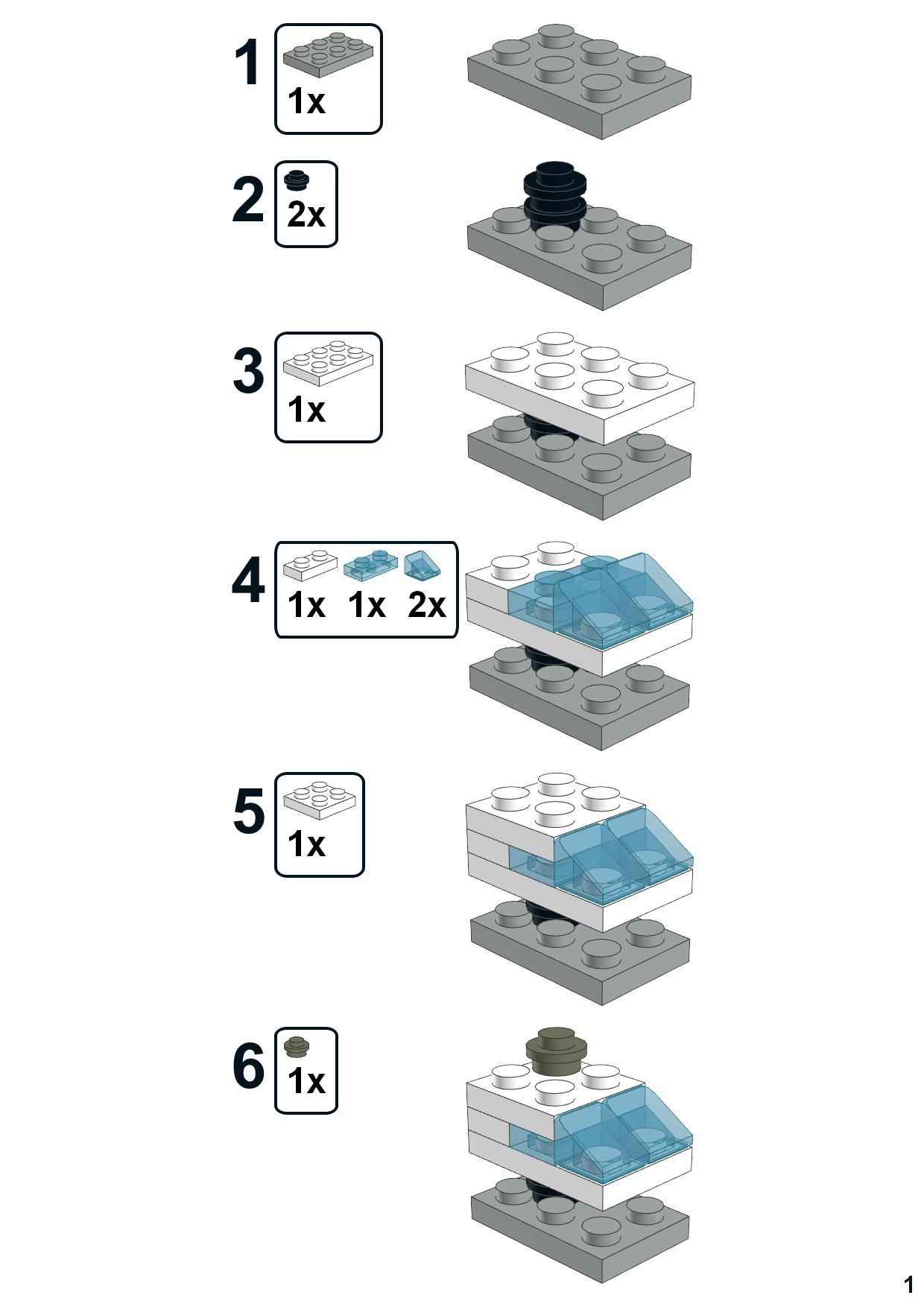 1
1x

2
2x

3
1x

4
1x 1x 2x

5
1x

6
1x

1