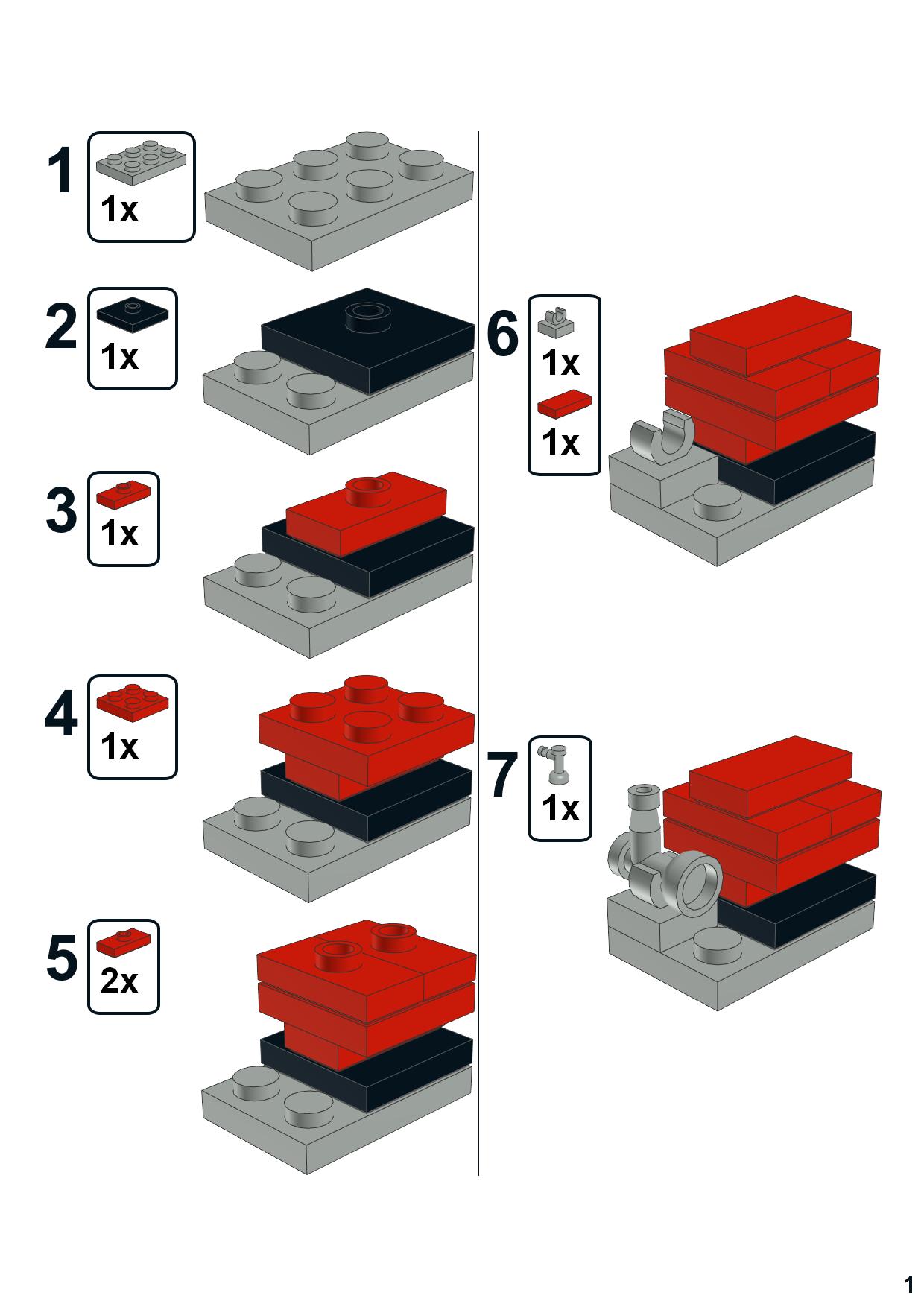 1
1x

2
1x

3
1x

4
1x

5
2x

6
1x
1x

7
1x

1