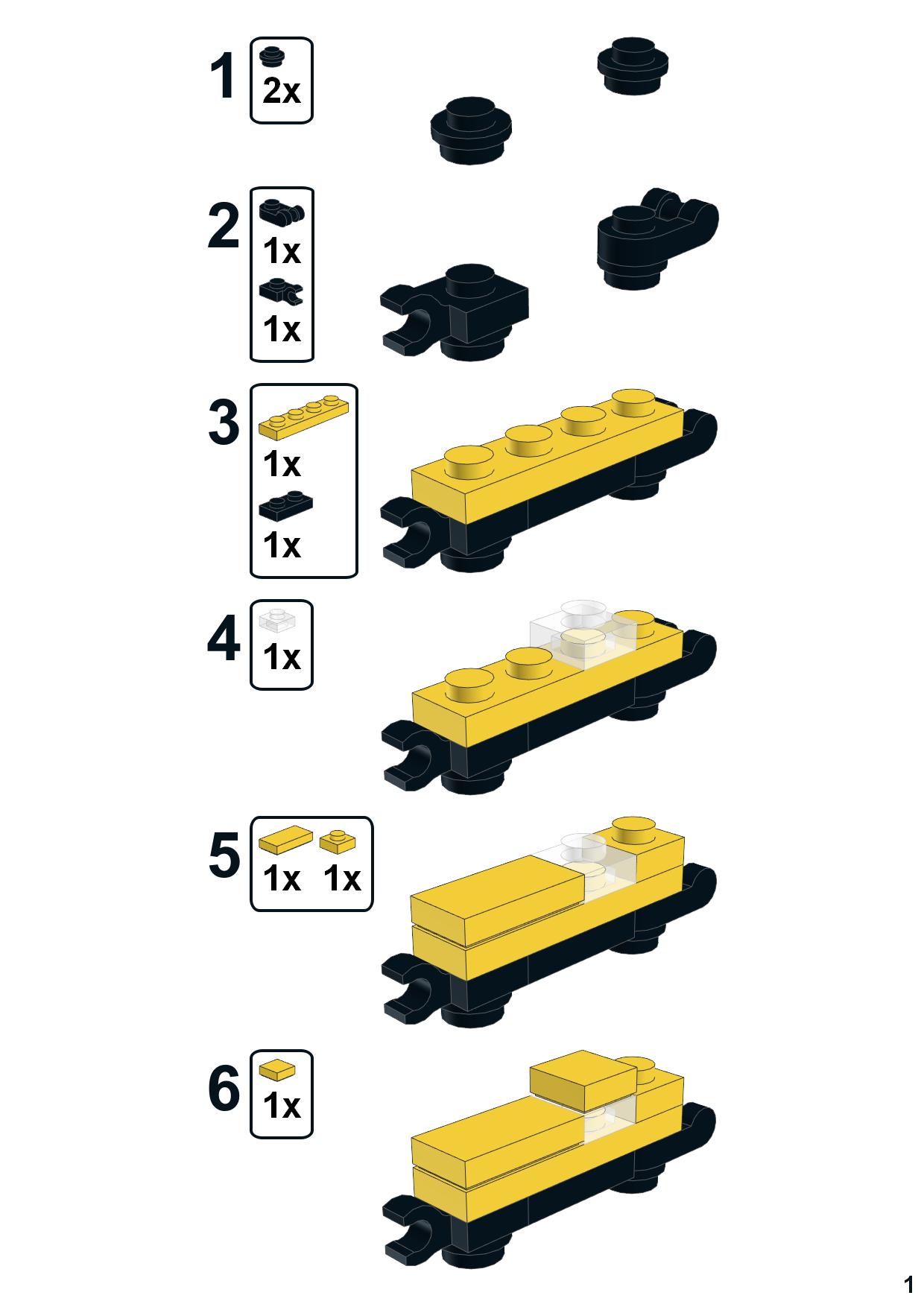 1
2x

2
1x
1x

3
1x
1x

4
1x

5
1x 1x

6
1x

1