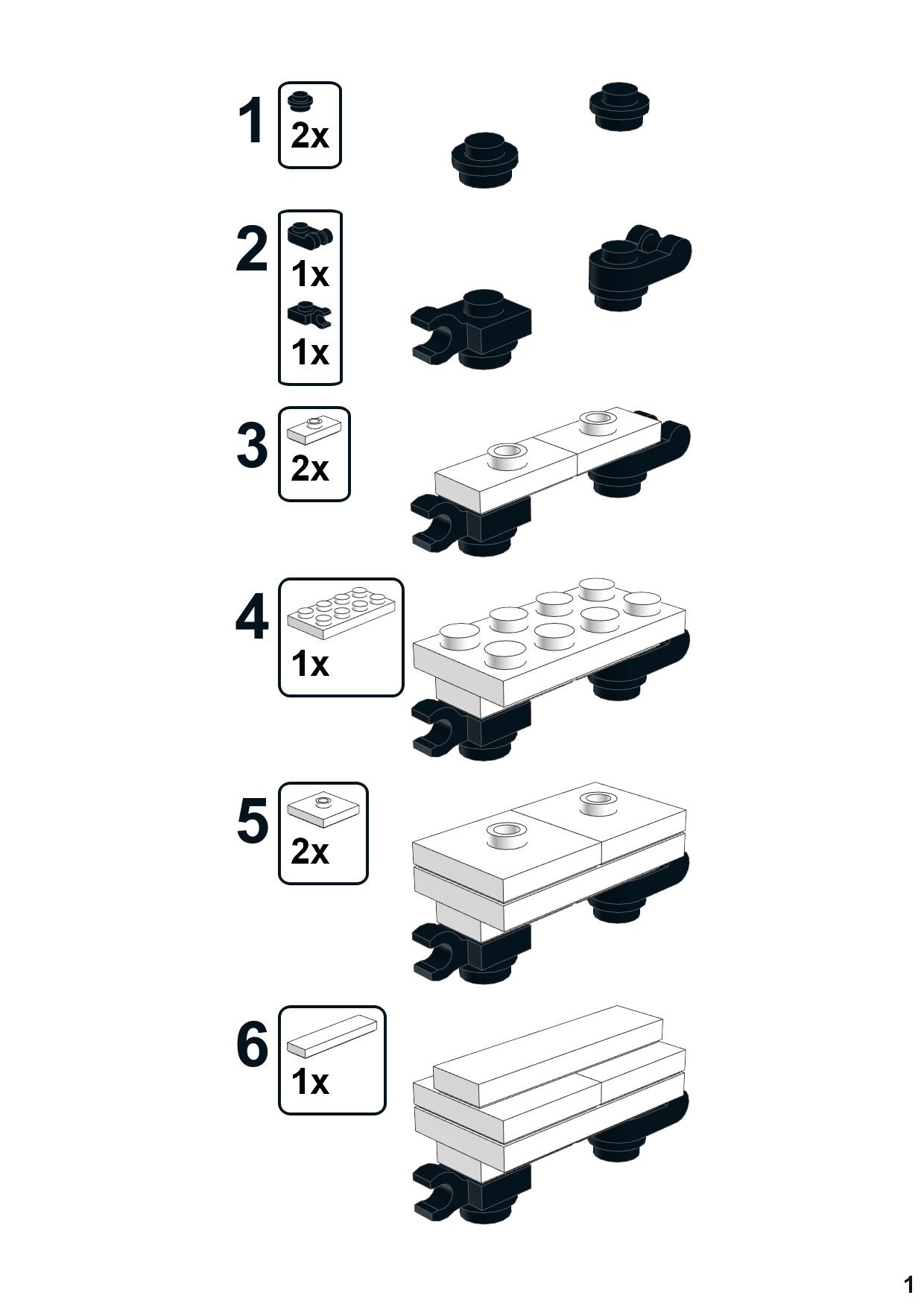 1
2x

2
1x
1x

3
2x

4
1x

5
2x

6
1x

1