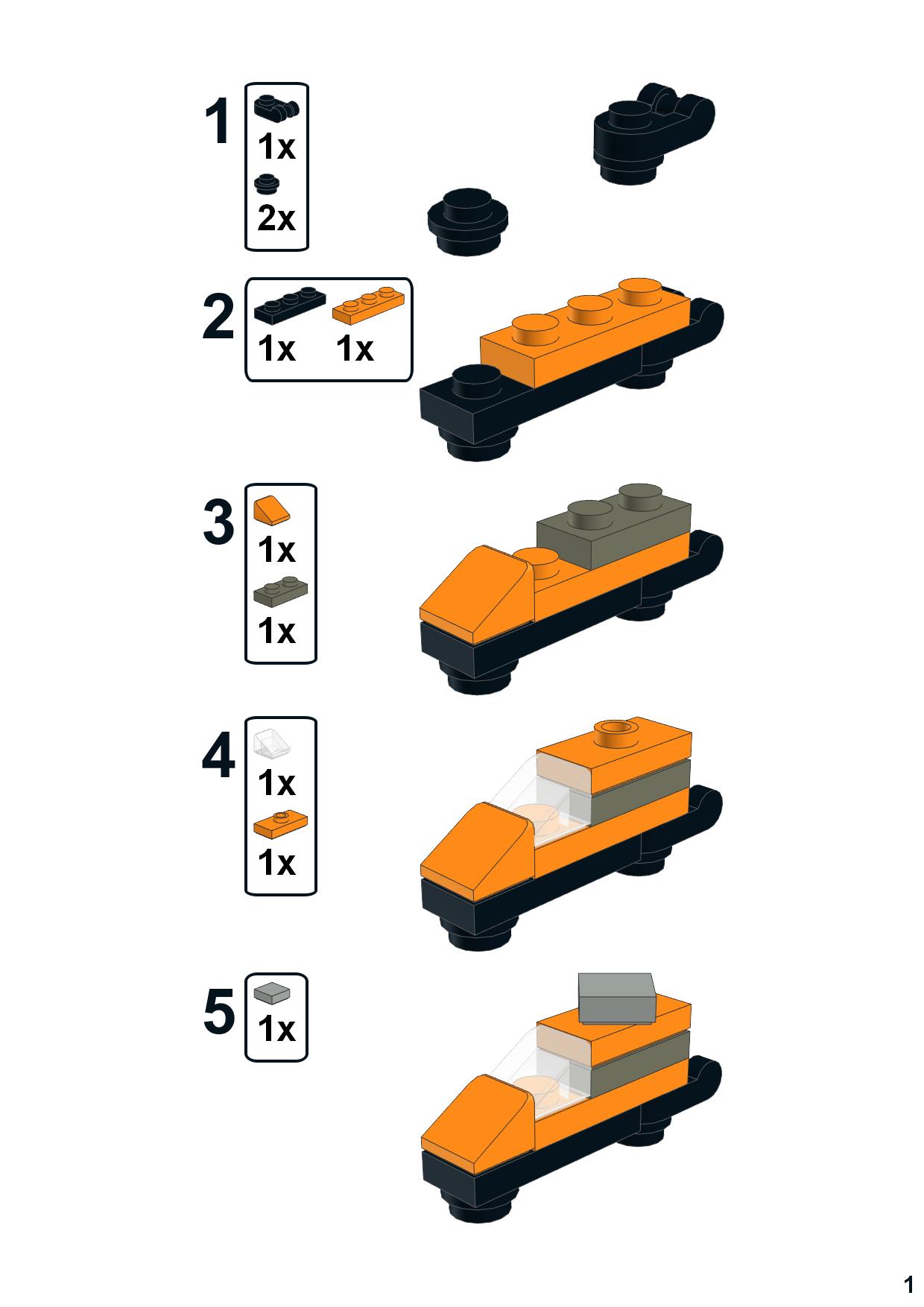 1
1x
2x

2
1x 1x

3
1x
1x

4
1x
1x

5
1x

1