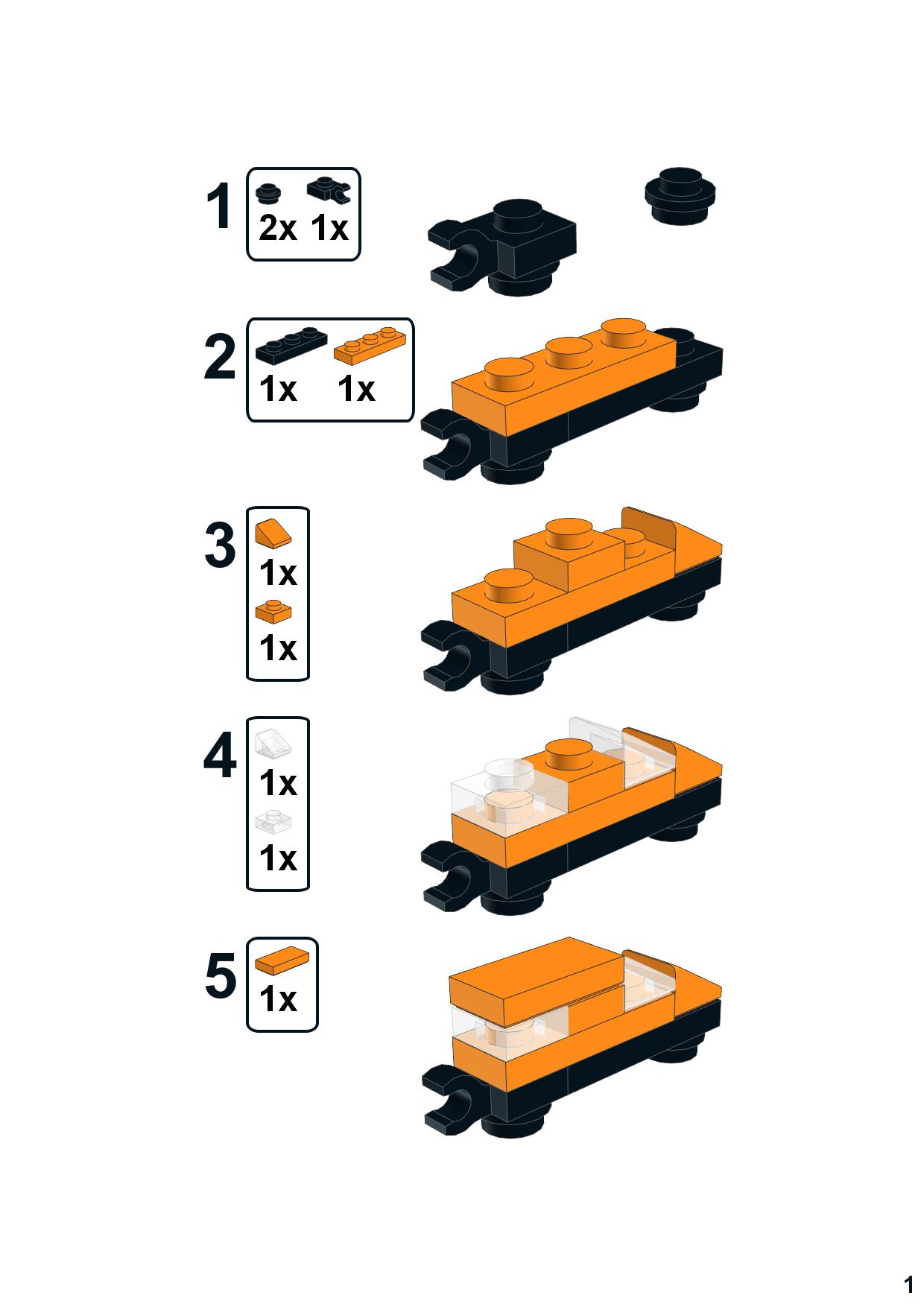 1
2x 1x

2
1x 1x

3
1x
1x

4
1x
1x

5
1x

1