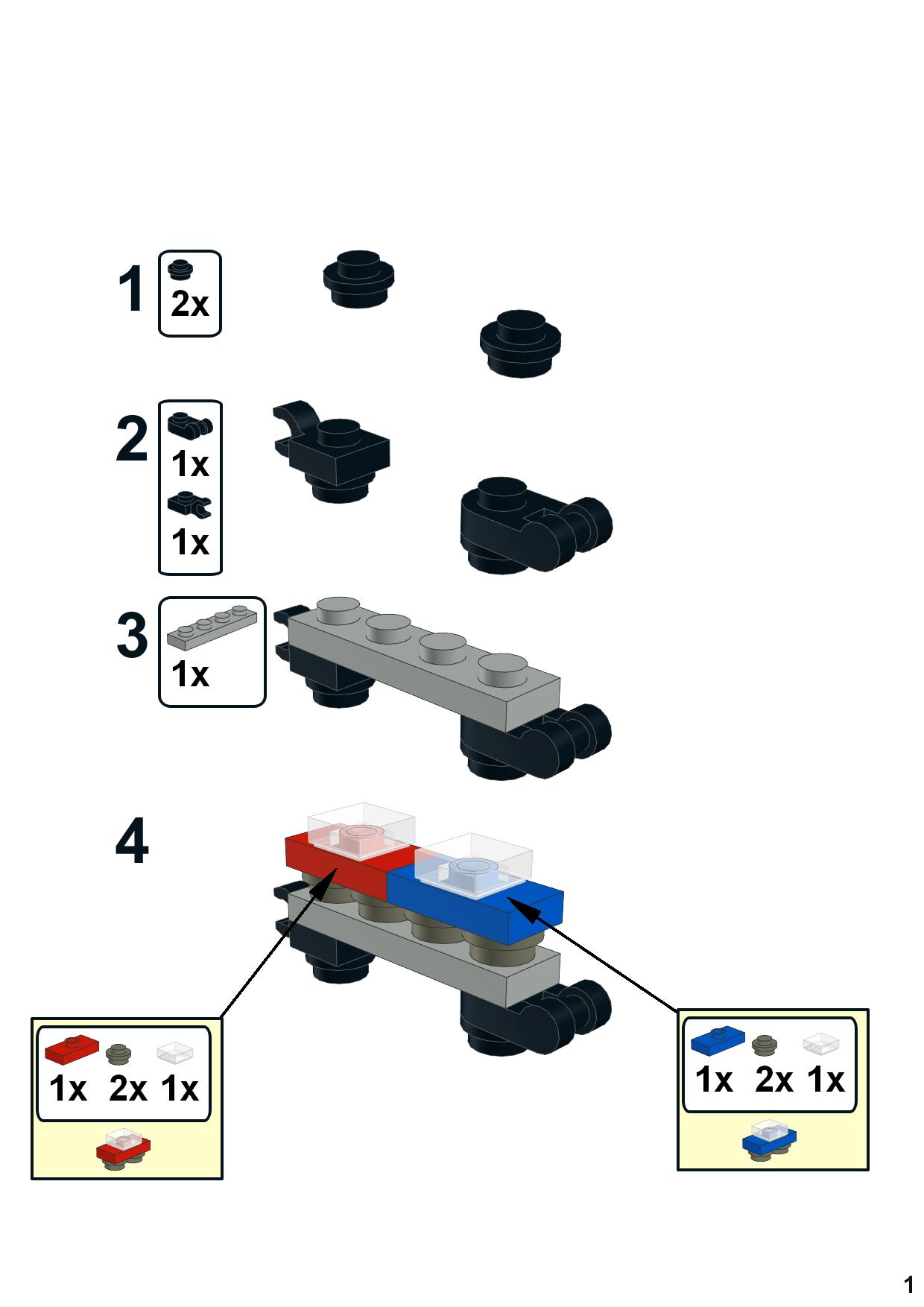 1

2x

2

1x

1x

3

1x

4

1x 2x 1x

1x 2x 1x

1