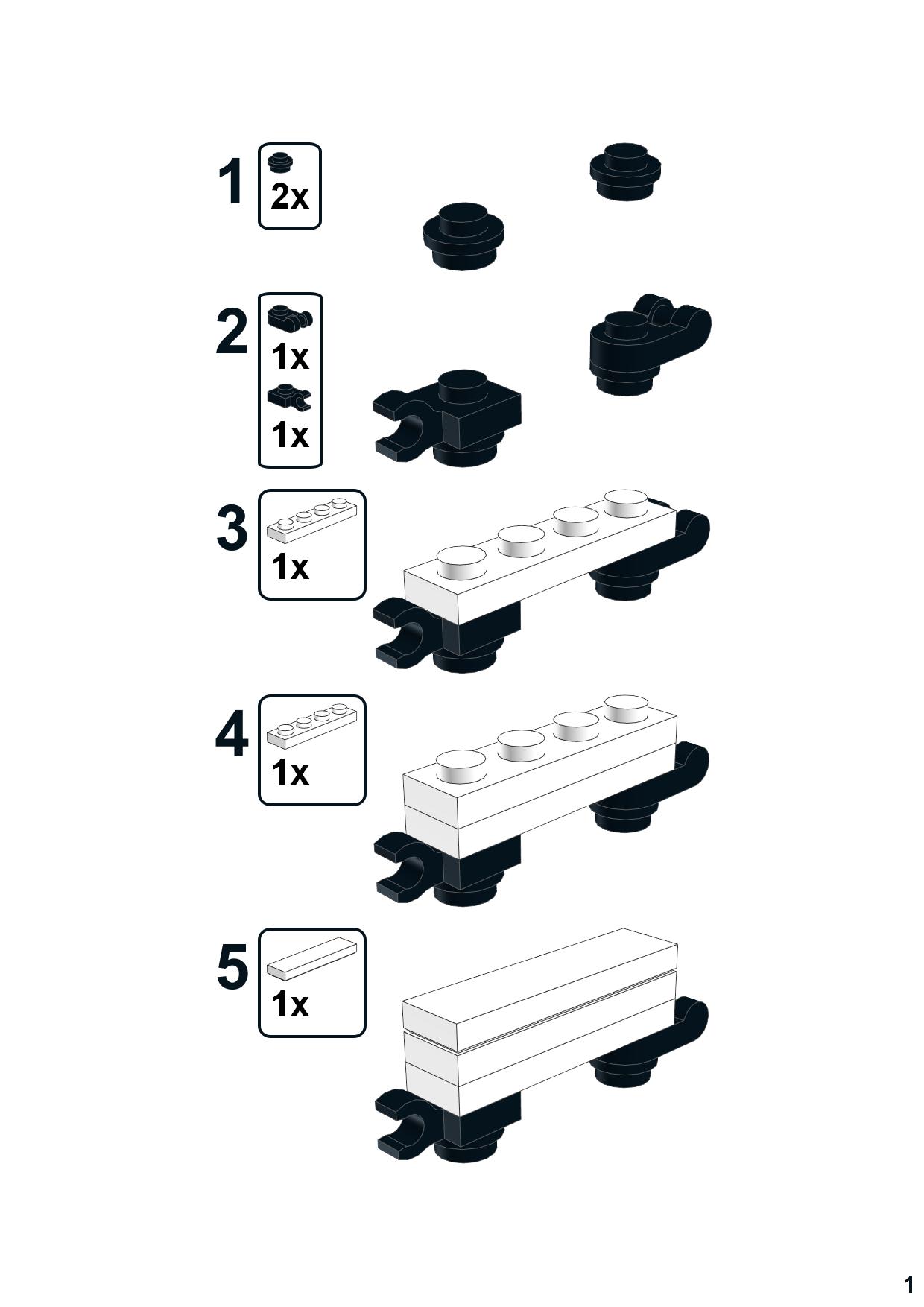 1
2x

2
1x
1x

3
1x

4
1x

5
1x

1