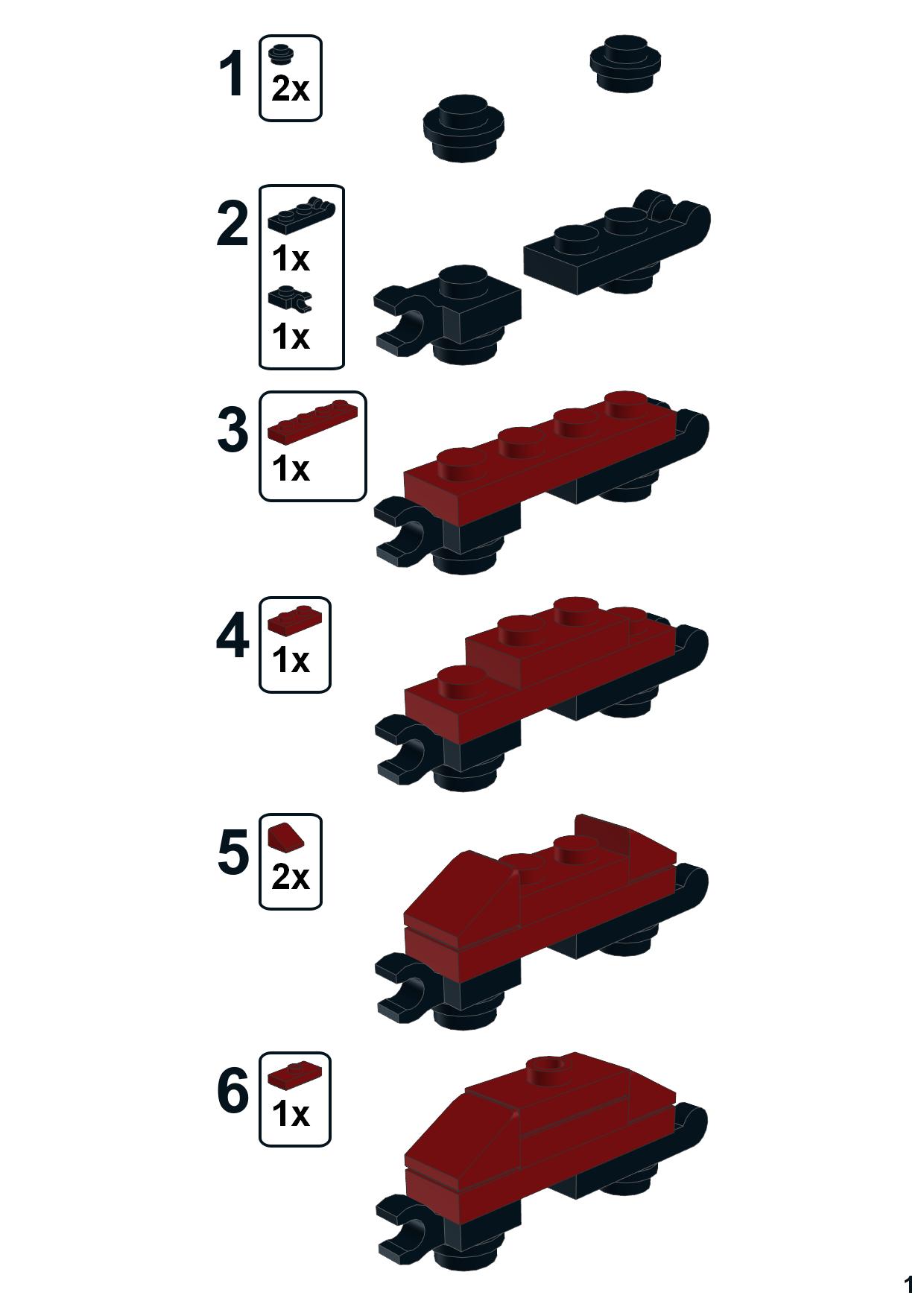 1
2x

2
1x
1x

3
1x

4
1x

5
2x

6
1x

1