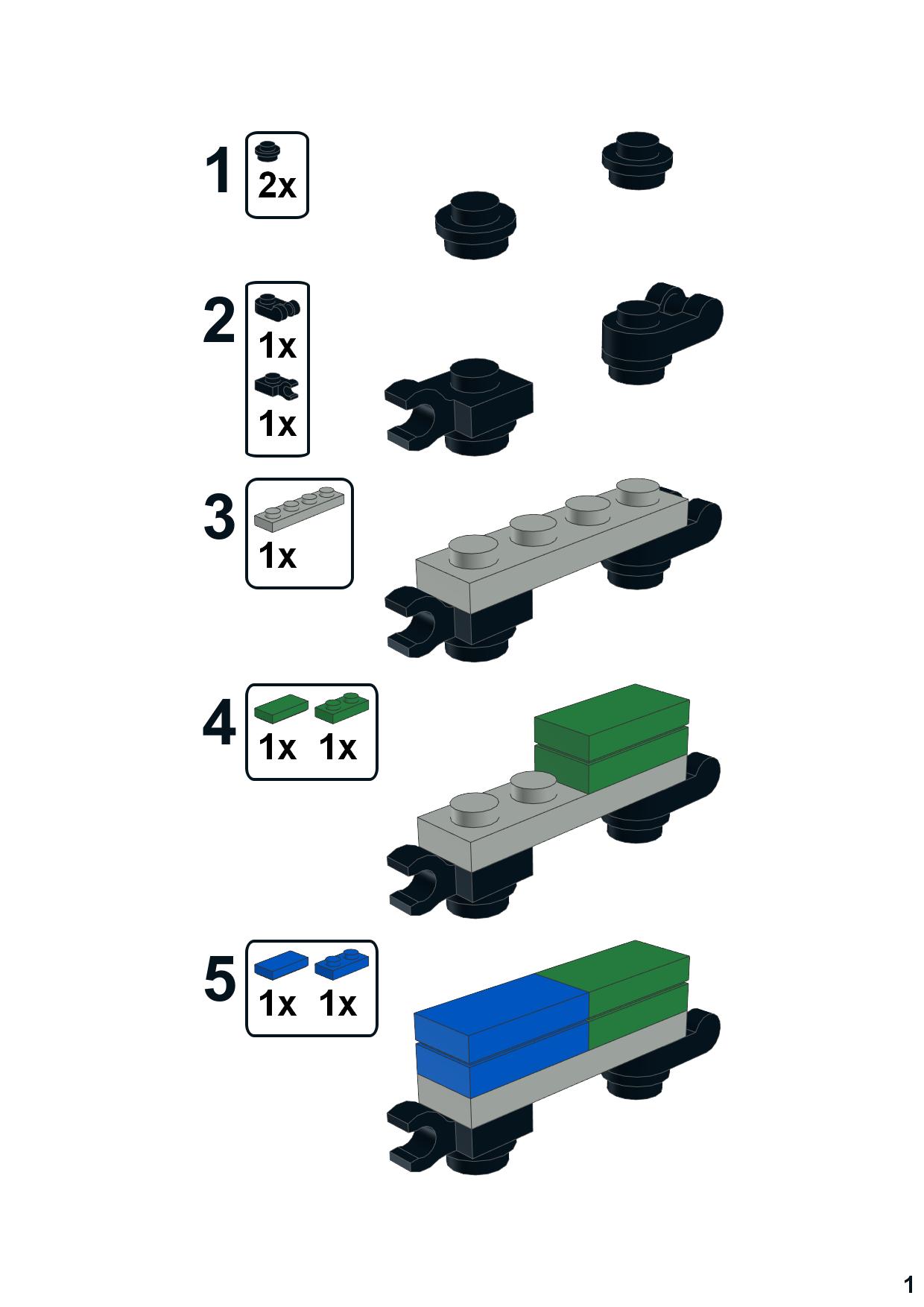 1
2x

2
1x
1x

3
1x

4
1x 1x

5
1x 1x

1