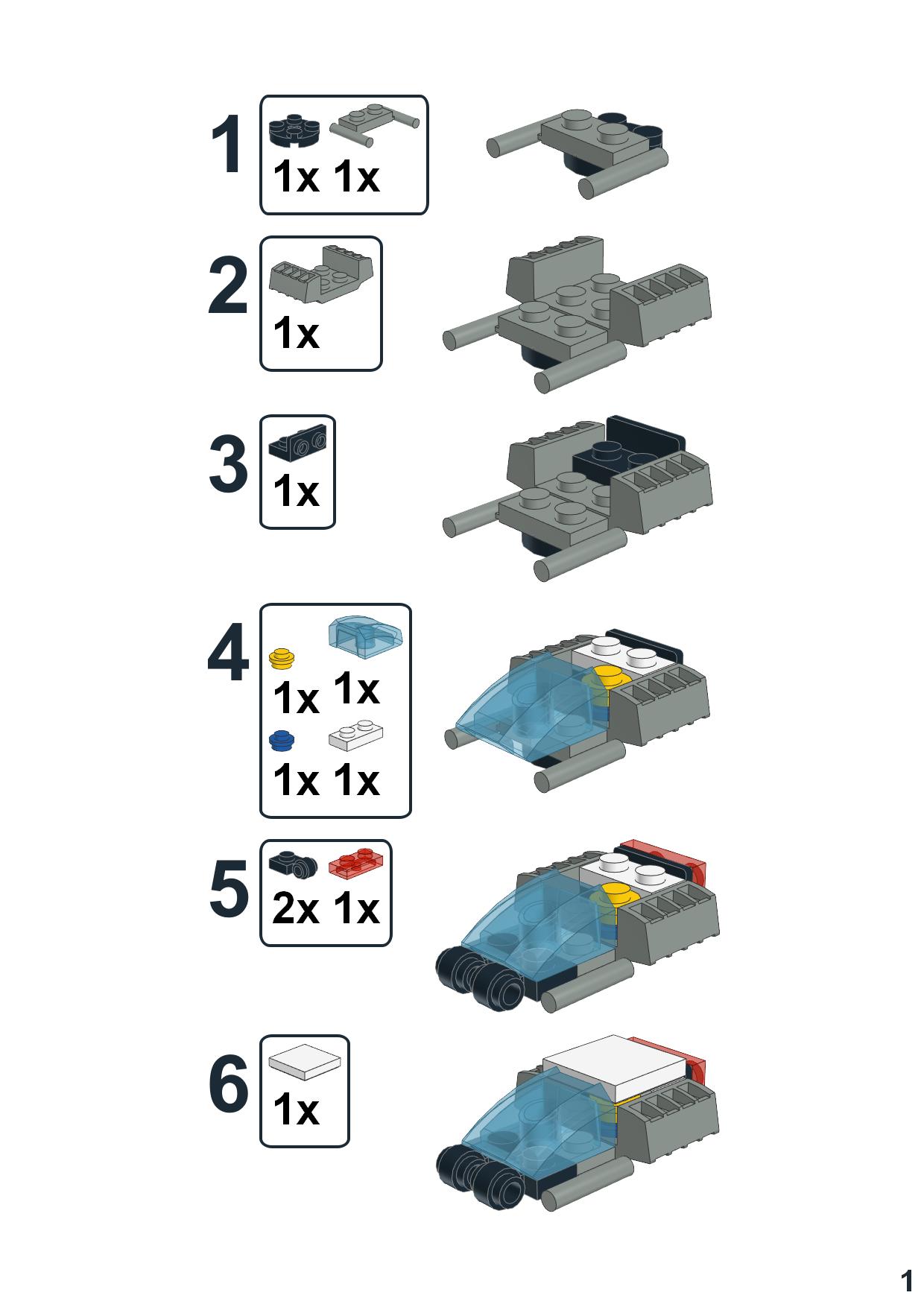 1

1x 1x

2

1x

3

1x

4

1x 1x

1x 1x

5

2x 1x

6

1x

1