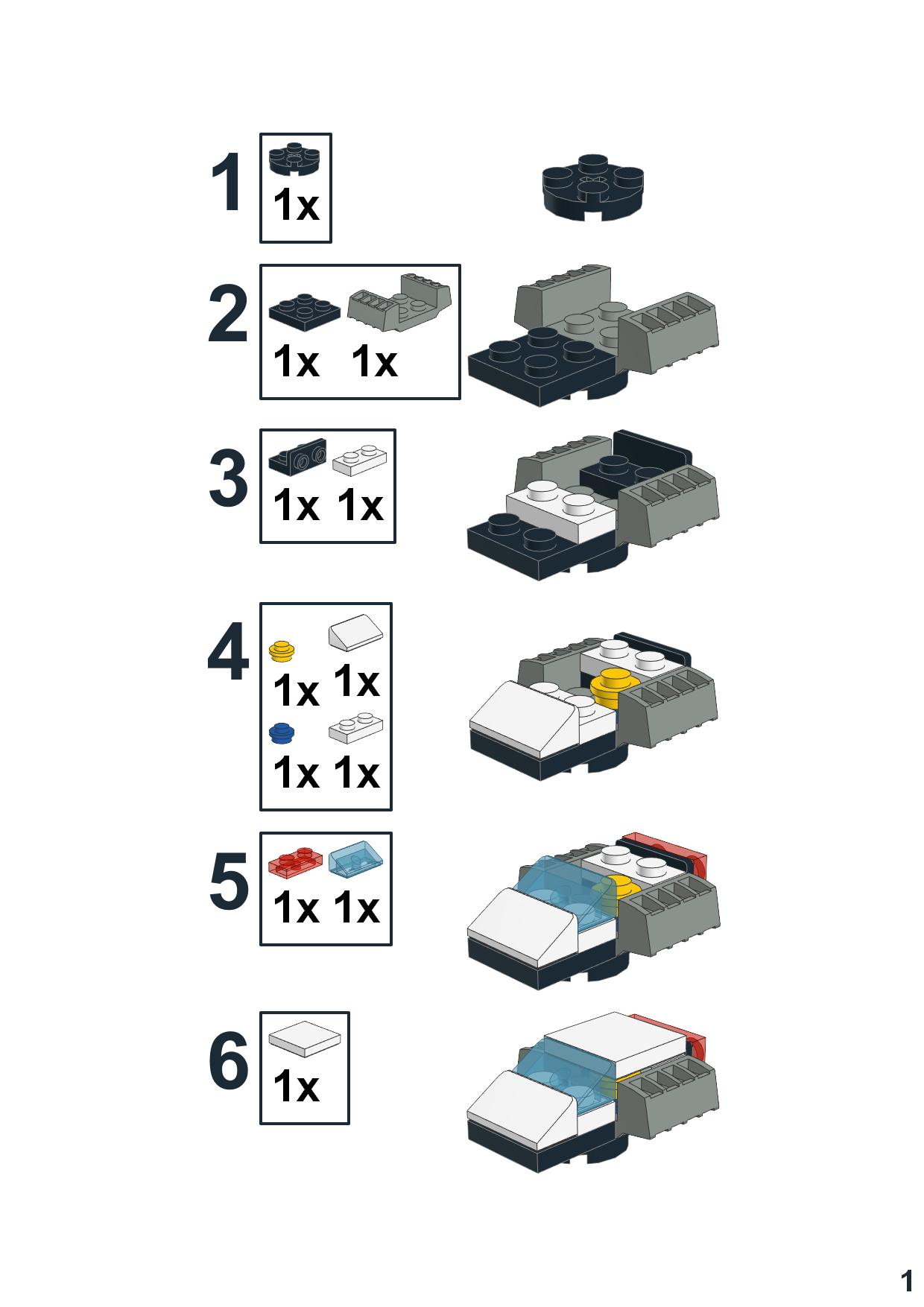 1
1x

2
1x 1x

3
1x 1x

4
1x 1x
1x 1x

5
1x 1x

6
1x

1