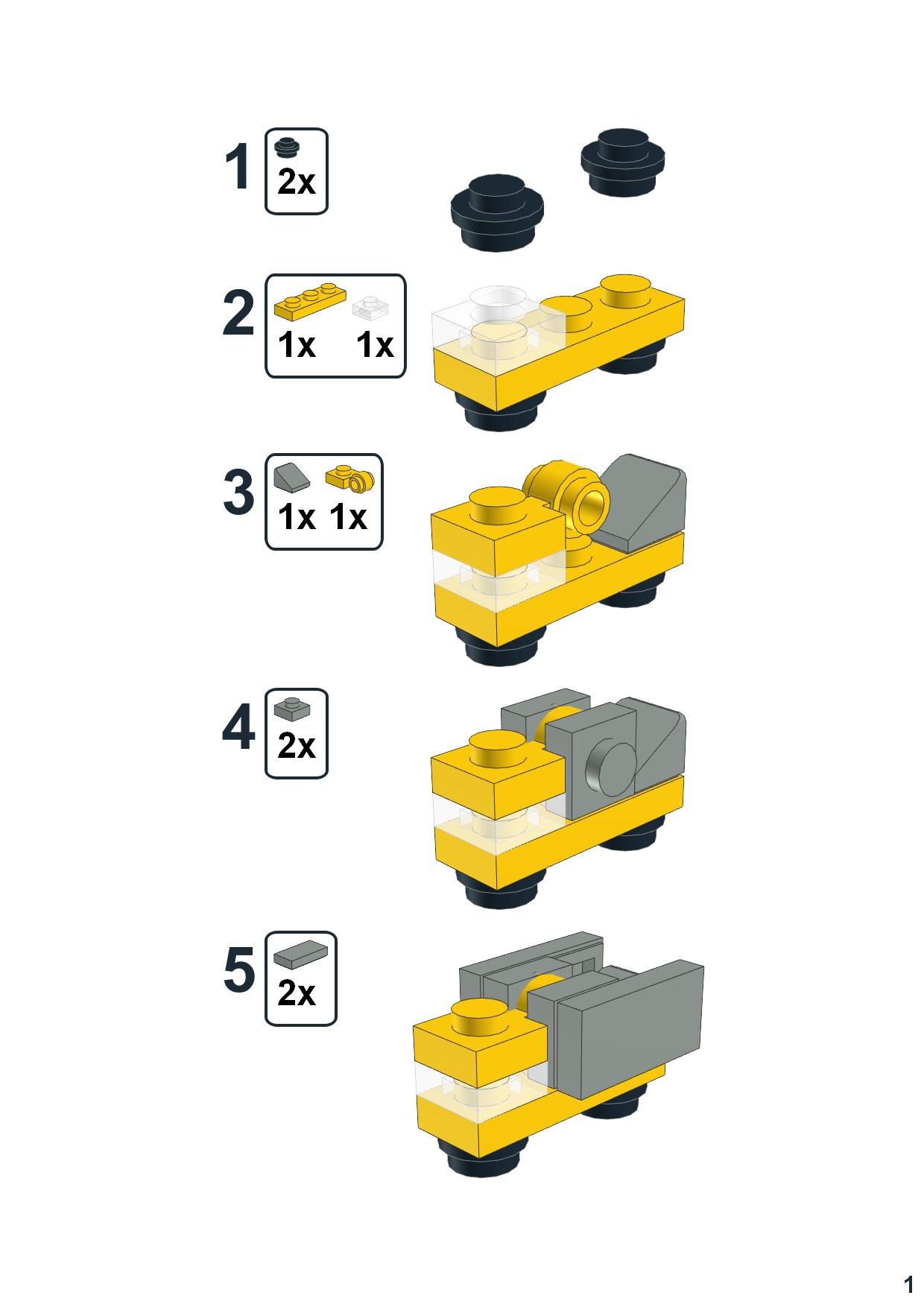 1
2x

2
1x 1x

3
1x 1x

4
2x

5
2x

1