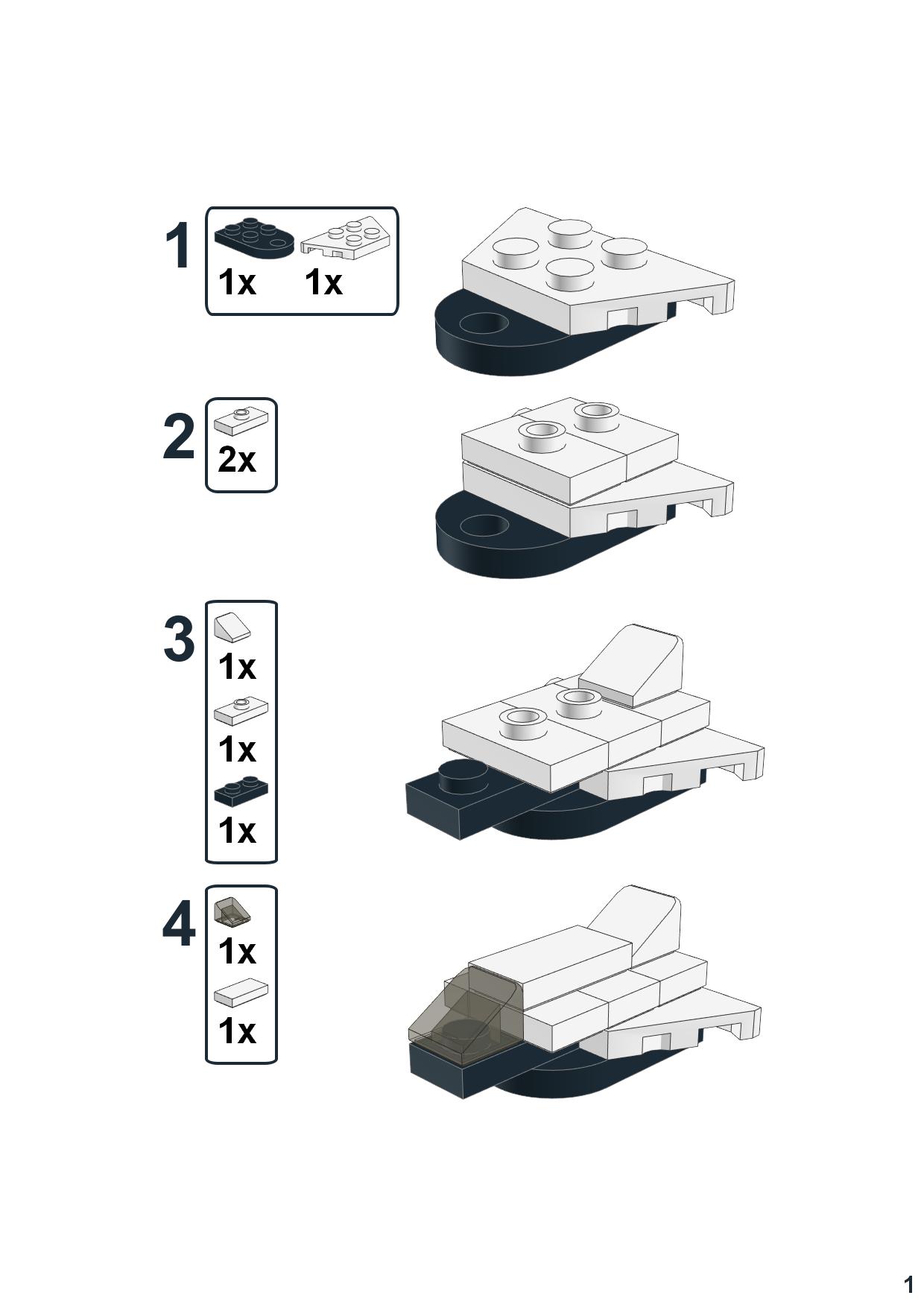 1
1x 1x

2
2x

3
1x
1x
1x

4
1x
1x

1