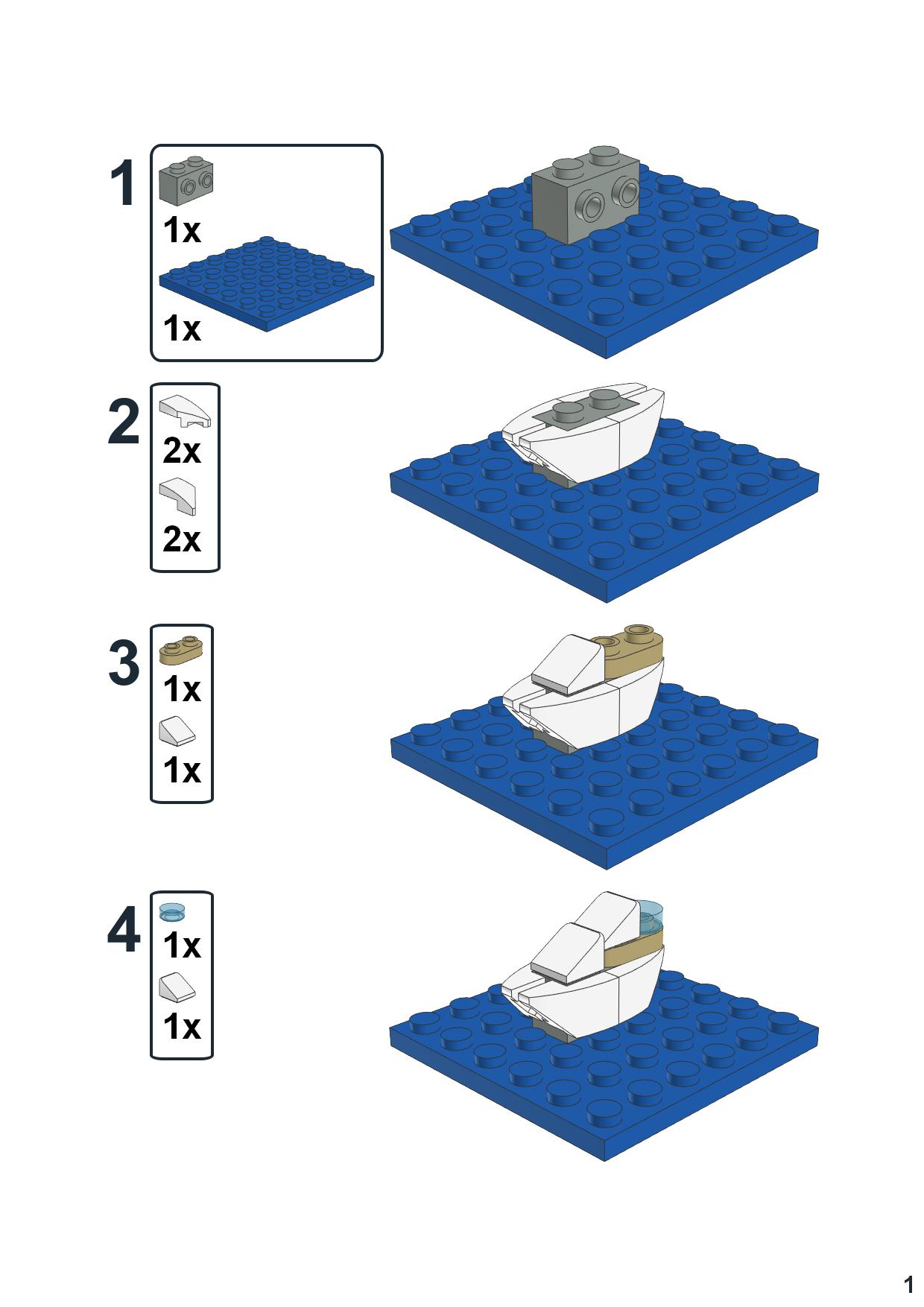 1
1x
1x

2
2x
2x

3
1x
1x

4
1x
1x

1