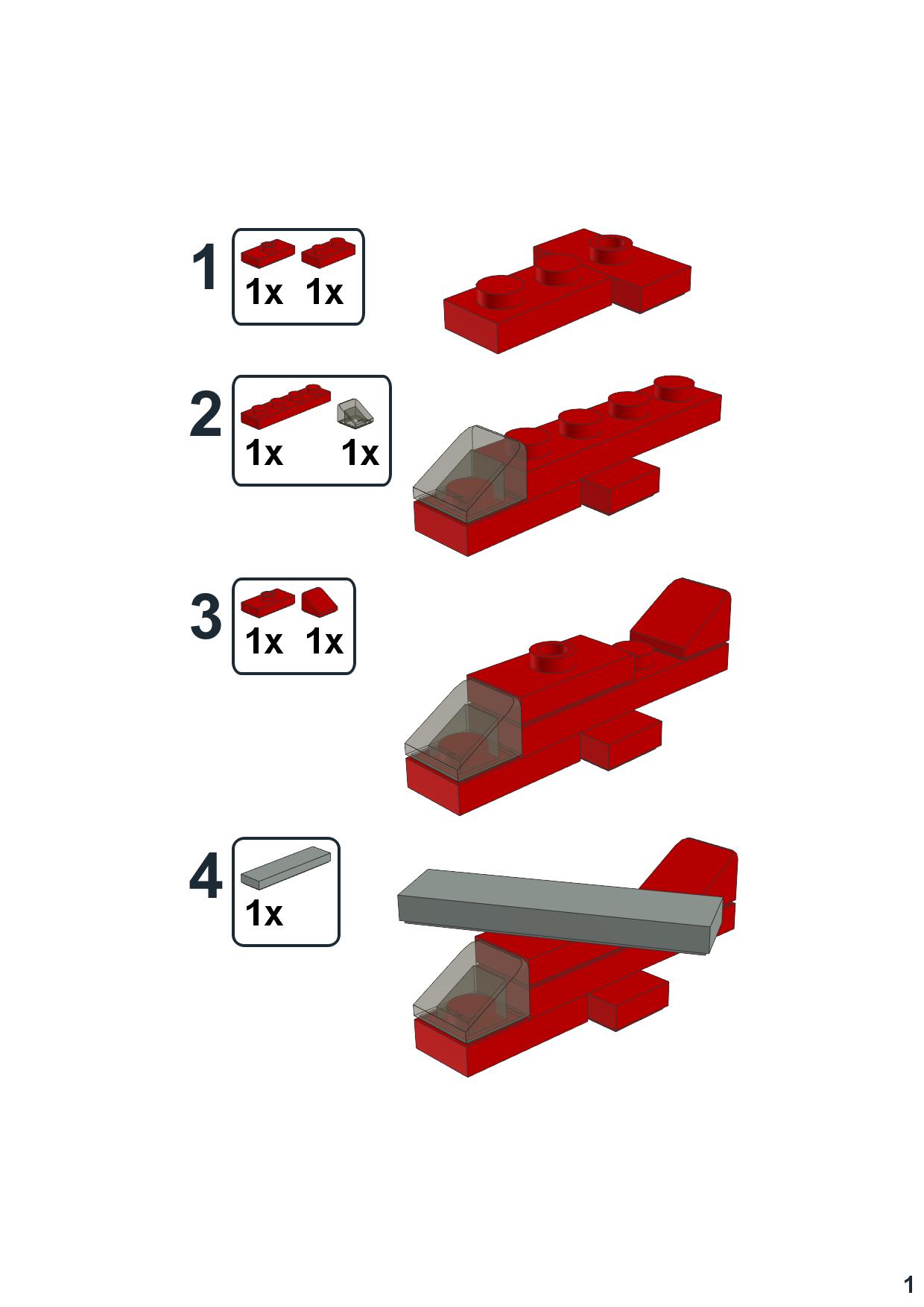 1
1x 1x

2
1x 1x

3
1x 1x

4
1x

1