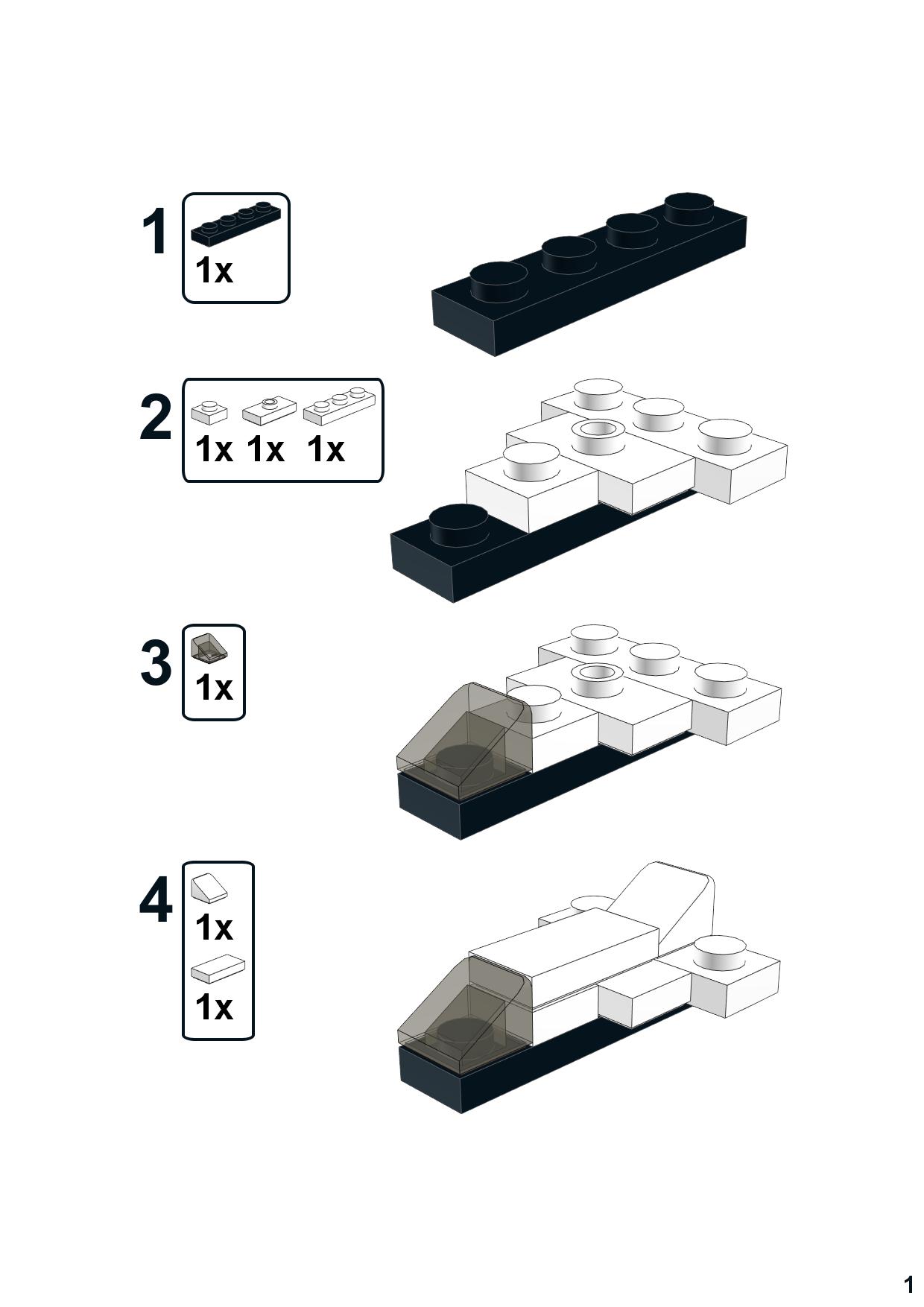 1
1x

2
1x 1x 1x

3
1x

4
1x
1x

1