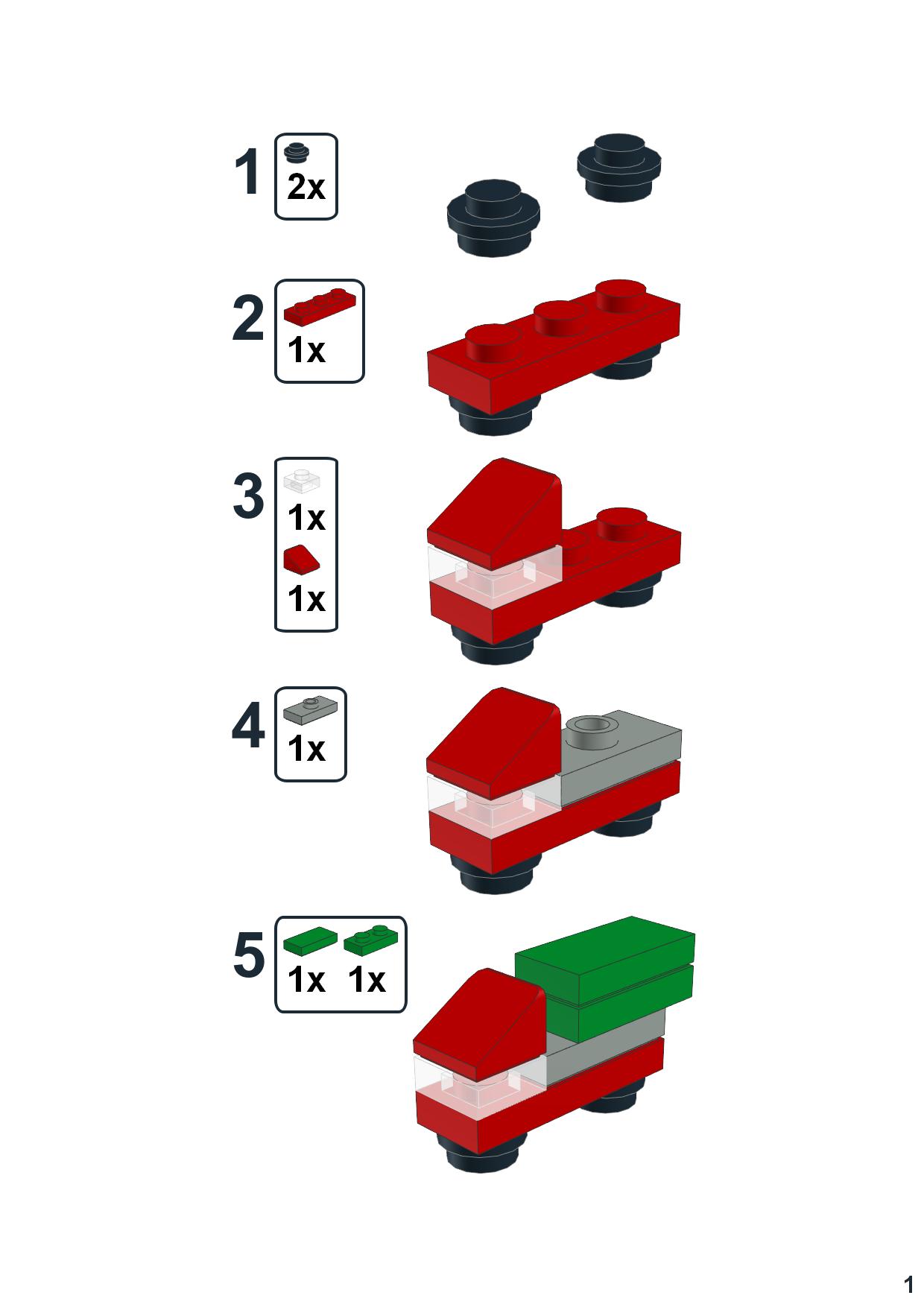 1
2x

2
1x

3
1x
1x

4
1x

5
1x 1x

1