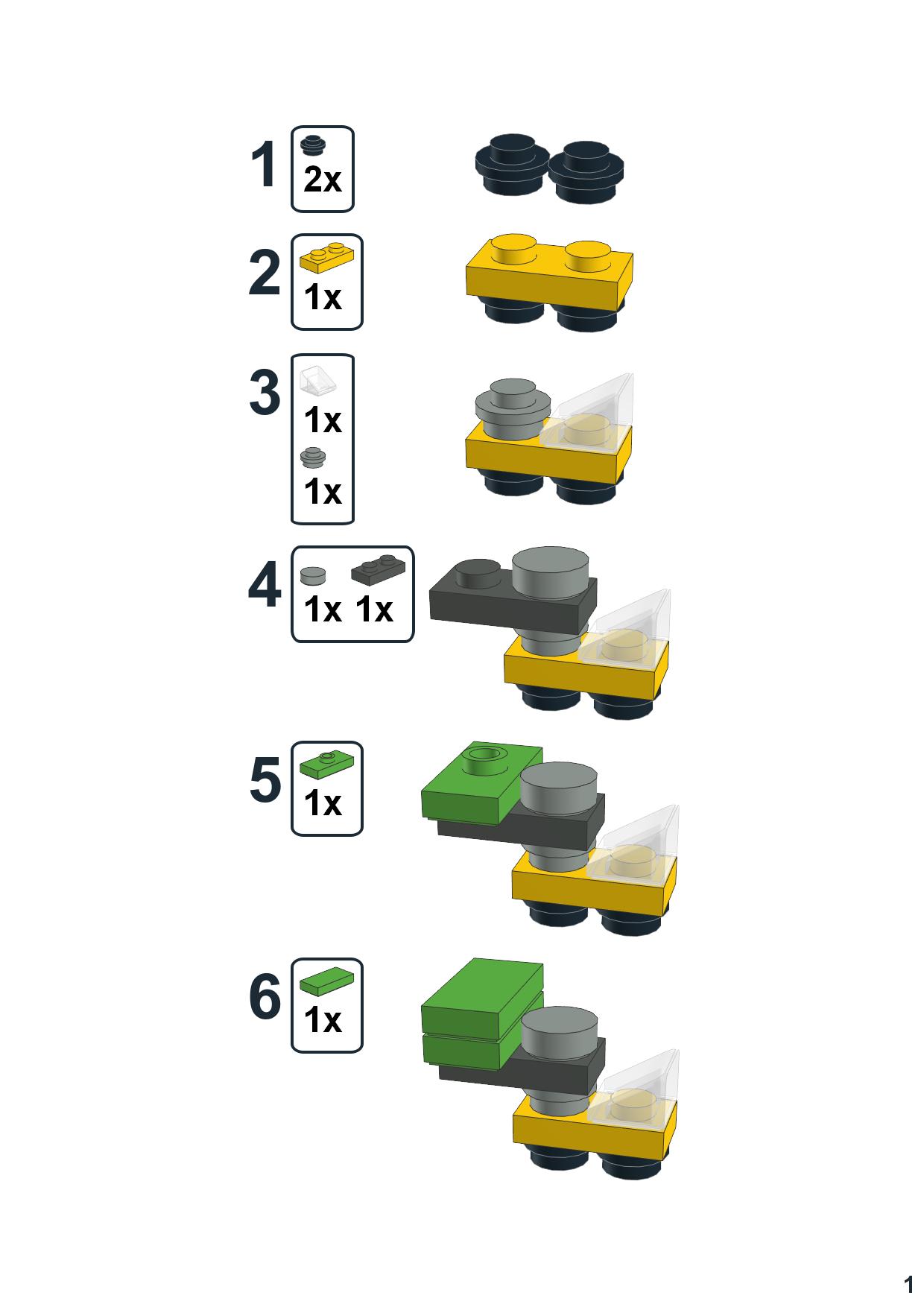 1

2x

2

1x

3

1x

1x

4

1x 1x

5

1x

6

1x

1