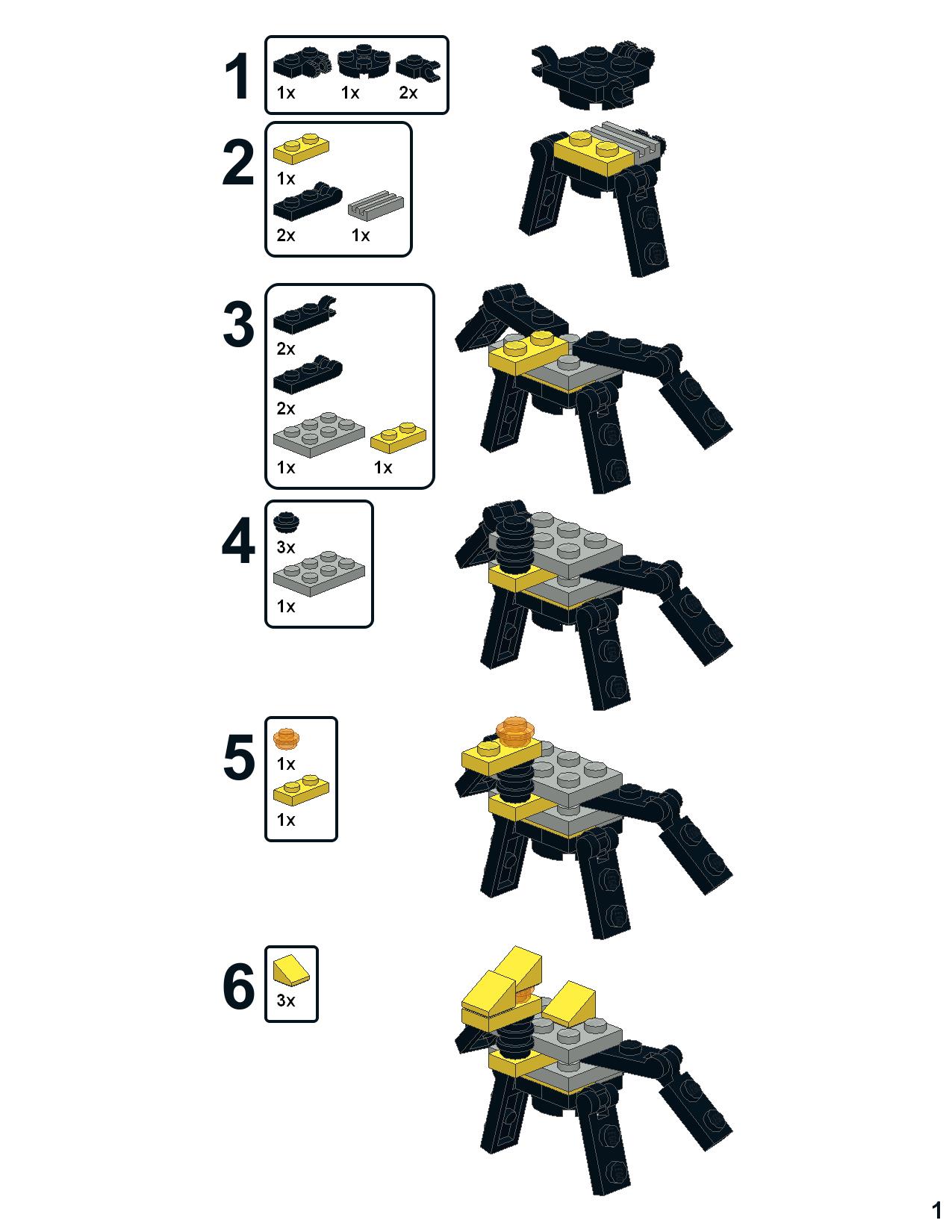 1

1x 1x 2x

2

1x

2x 1x

3

2x

2x

1x 1x

4

3x

1x

5

1x

1x

6

3x

1