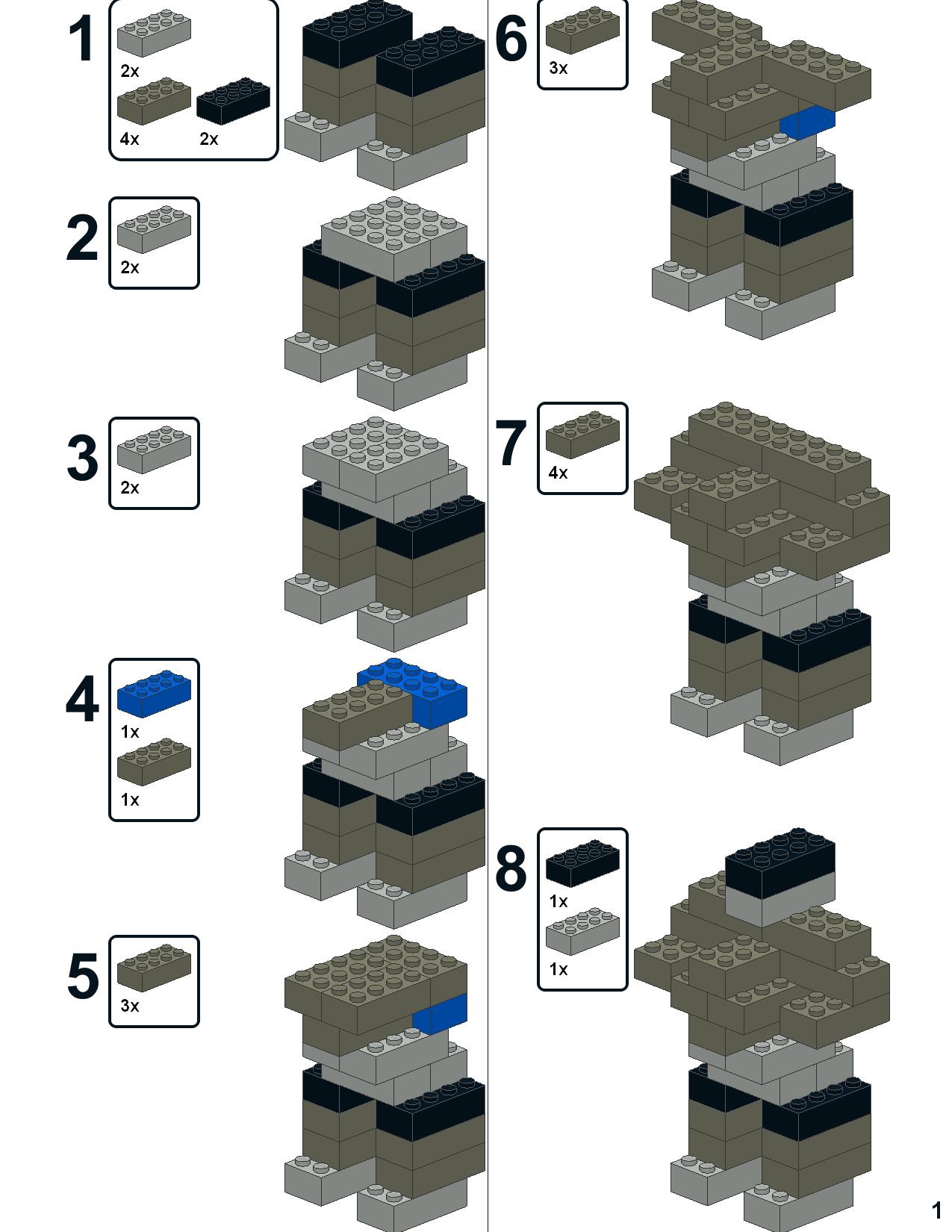 1
2x
4x
2x

2
2x

3
2x

4
1x
1x

5
3x

6
3x

7
4x

8
1x
1x

1