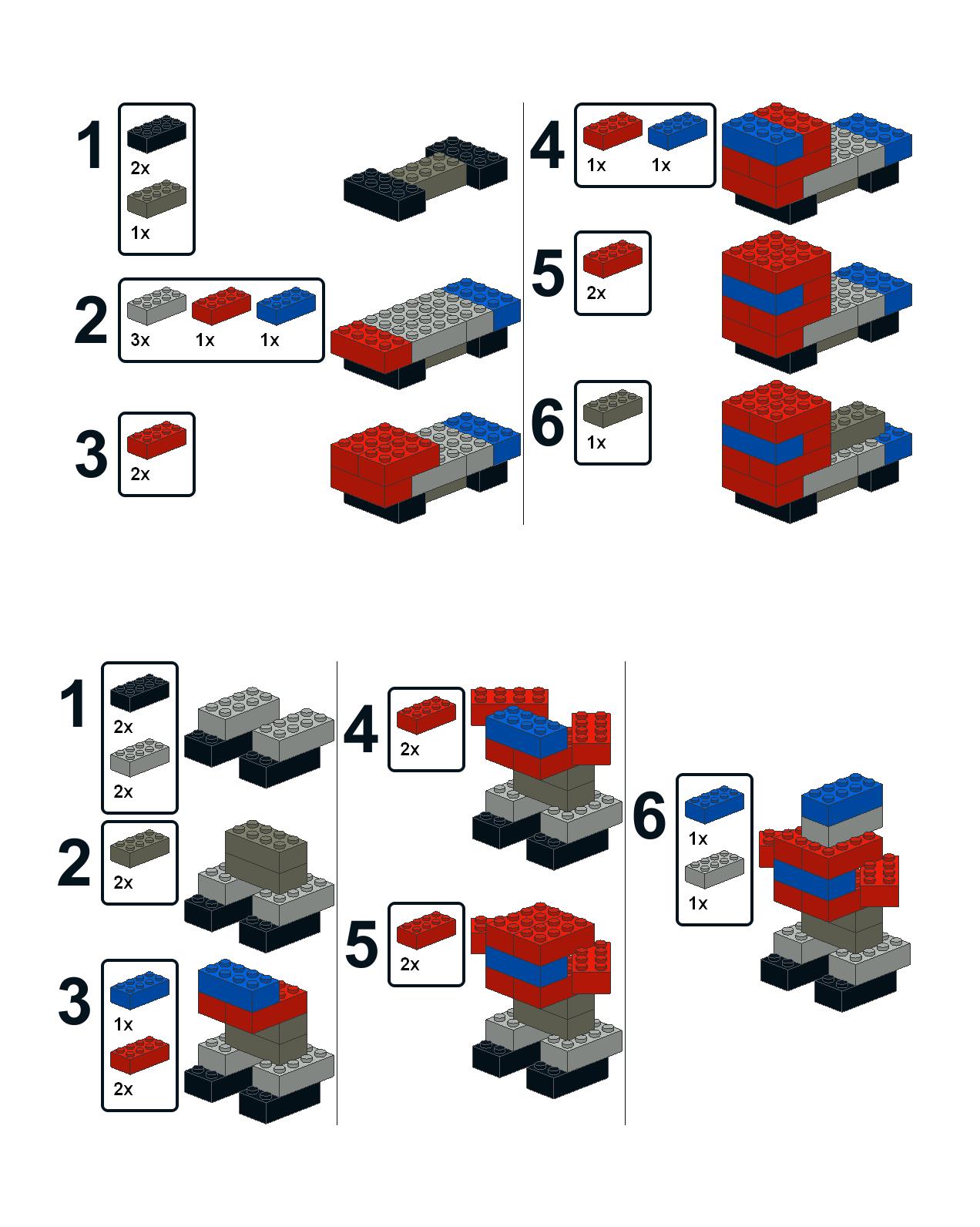 1
2x
1x

2
3x 1x 1x

3
2x

4
1x 1x

5
2x

6
1x

1
2x
2x

2
2x

3
1x
2x

4
2x

5
2x

6
1x
1x