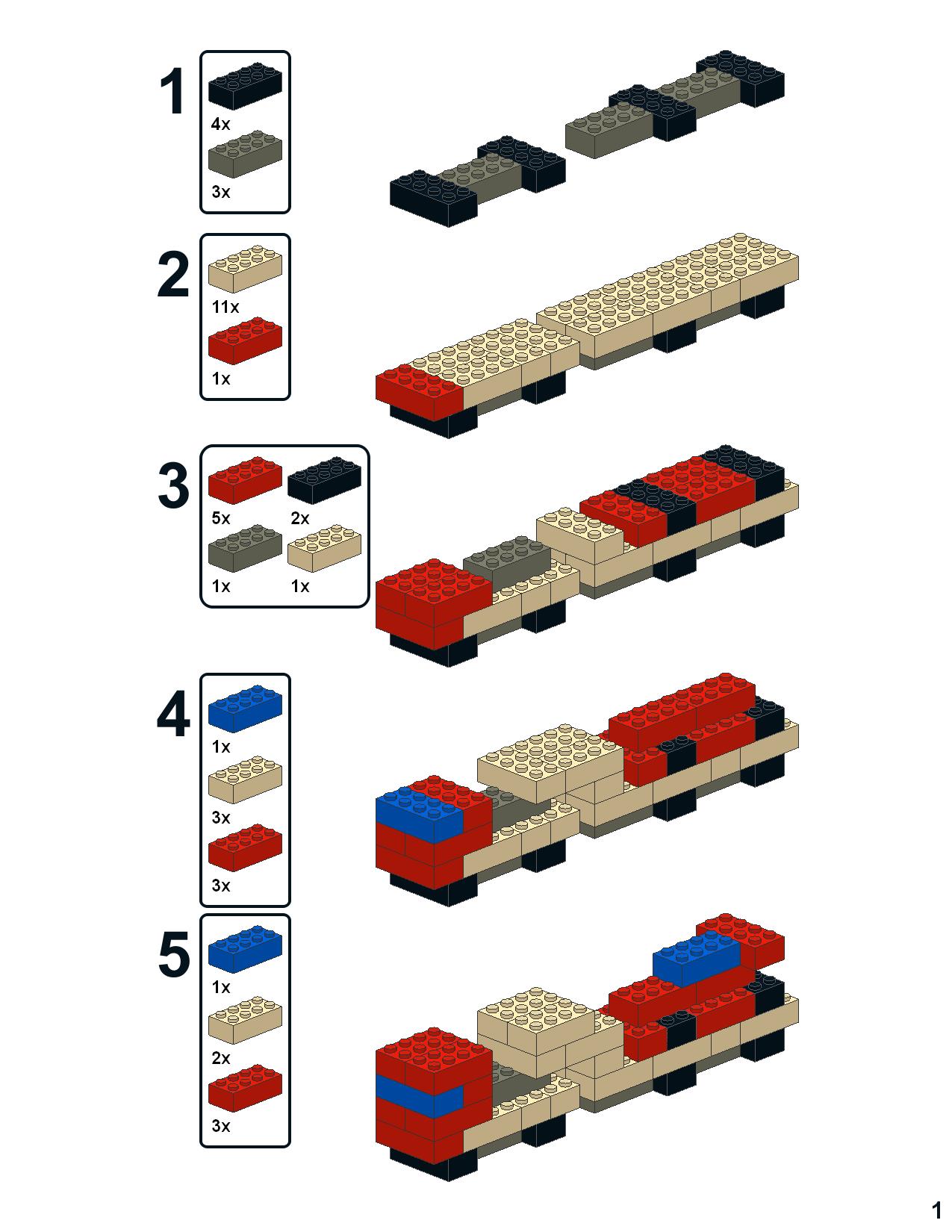 1
4x
3x

2
11x
1x

3
5x
2x
1x
1x

4
1x
3x
3x

5
1x
2x
3x

1