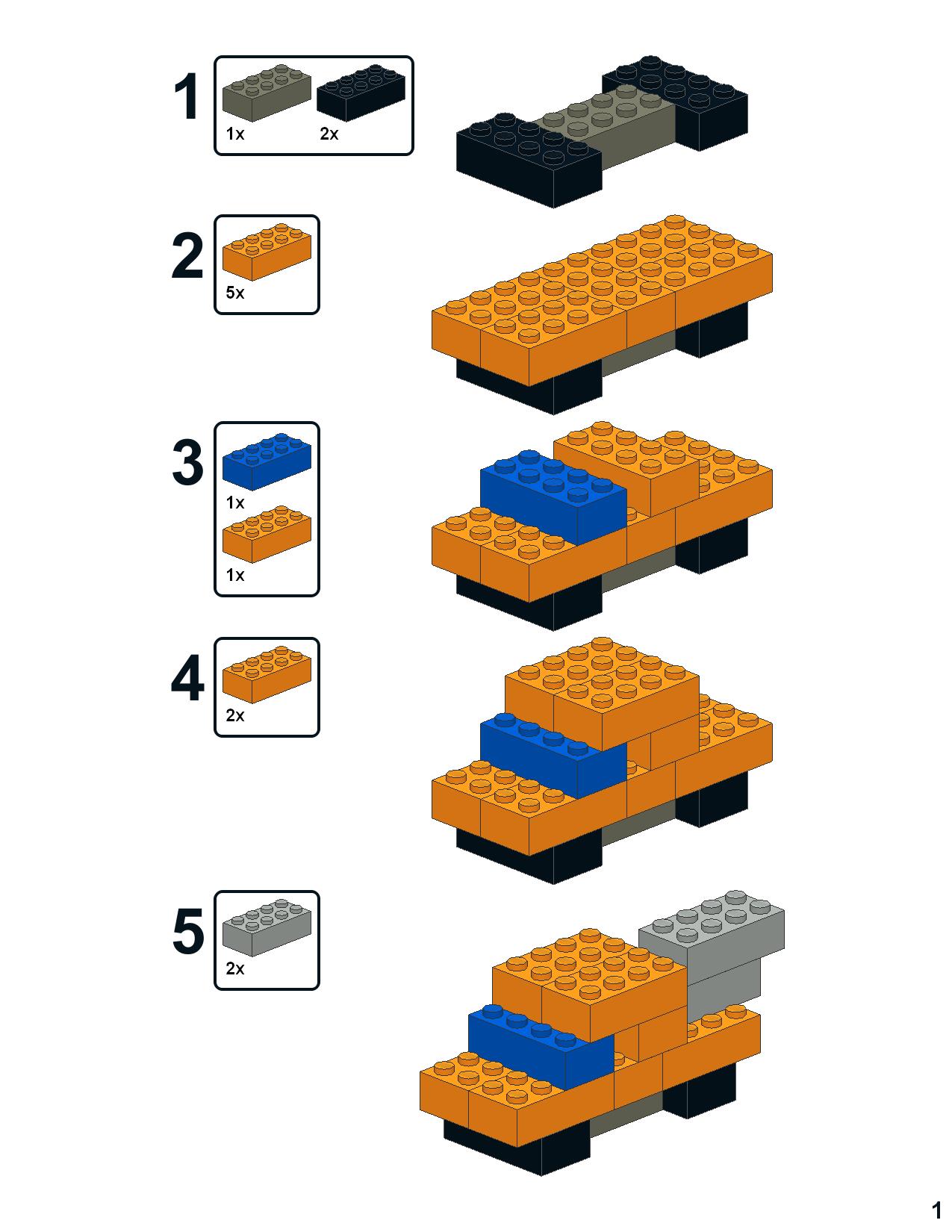 1
1x
2x

2
5x

3
1x
1x

4
2x

5
2x

1