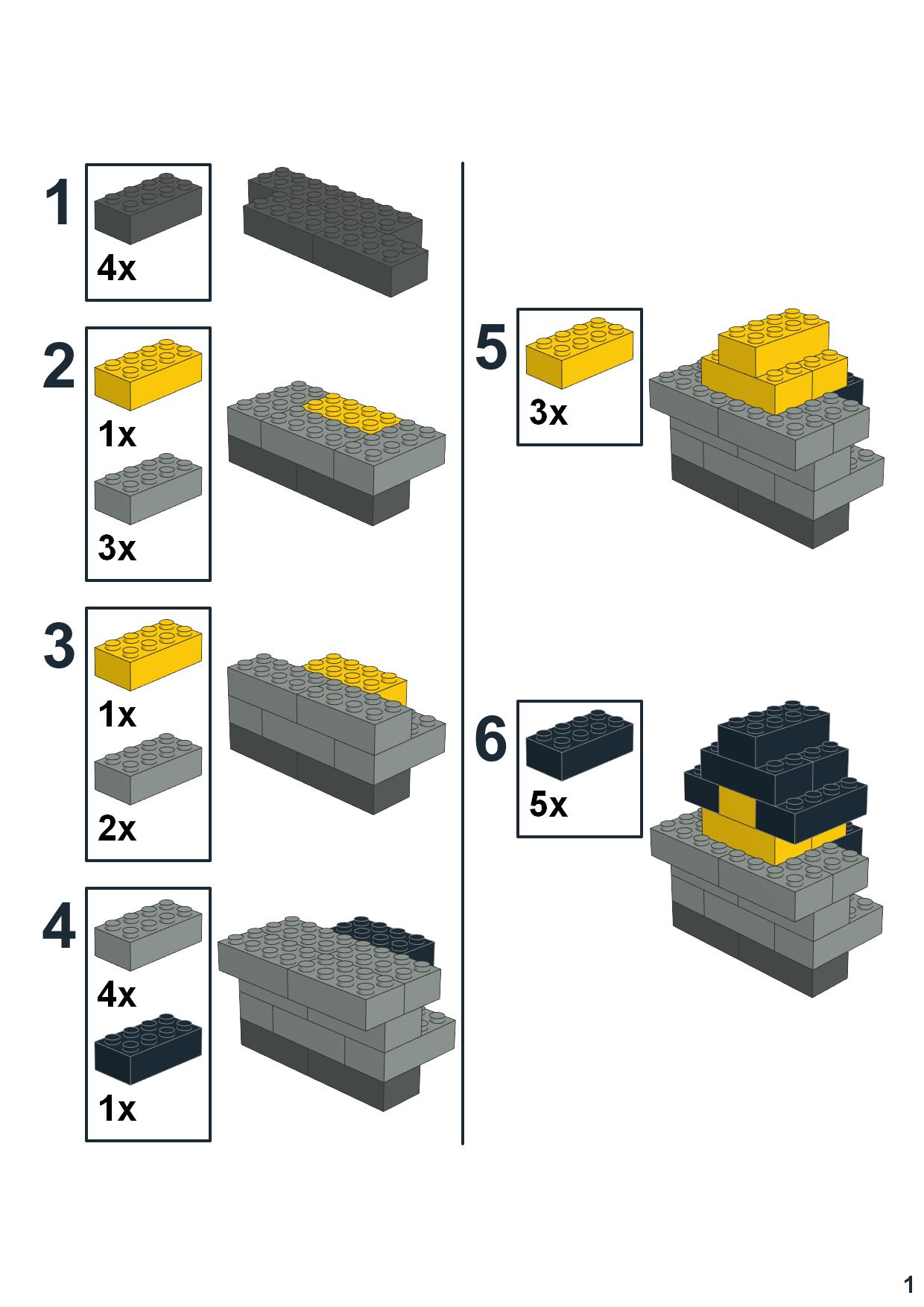 1

4x

2

1x

3x

3

1x

2x

4

4x

1x

5

3x

6

5x

1