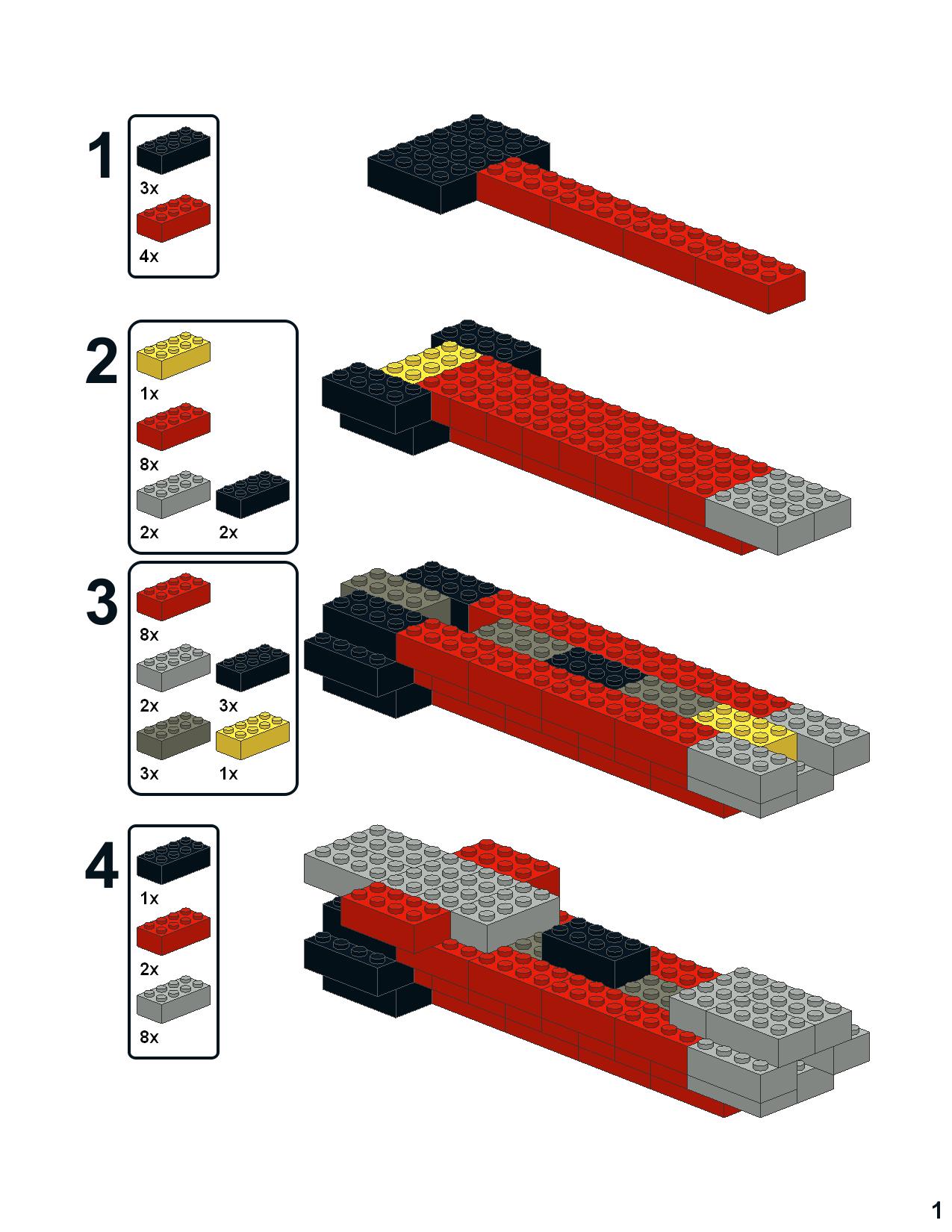 1

3x

4x

2

1x

8x

2x

2x

3

8x

2x

3x

3x

1x

4

1x

2x

8x

1