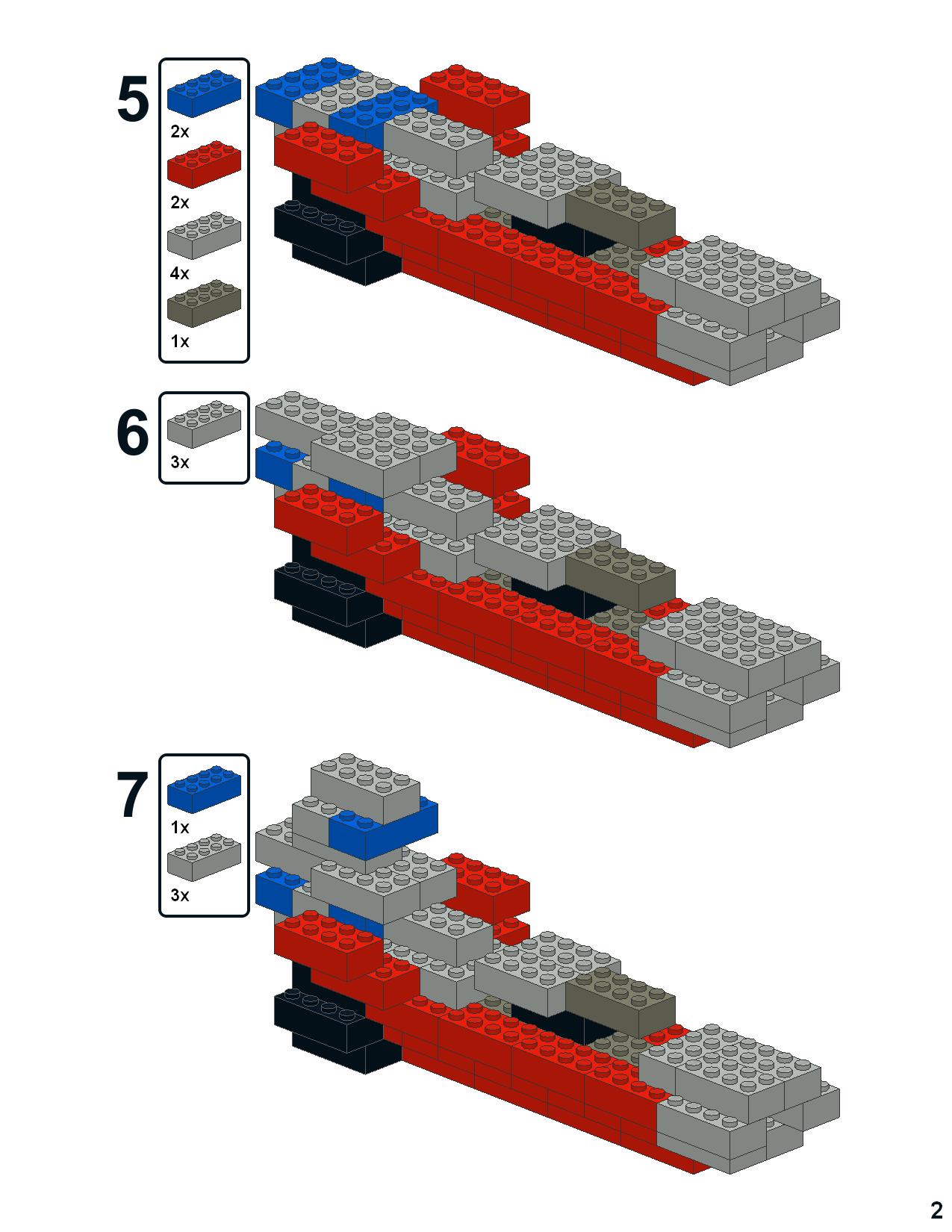 5

2x

2x

4x

1x

6

3x

7

1x

3x

2