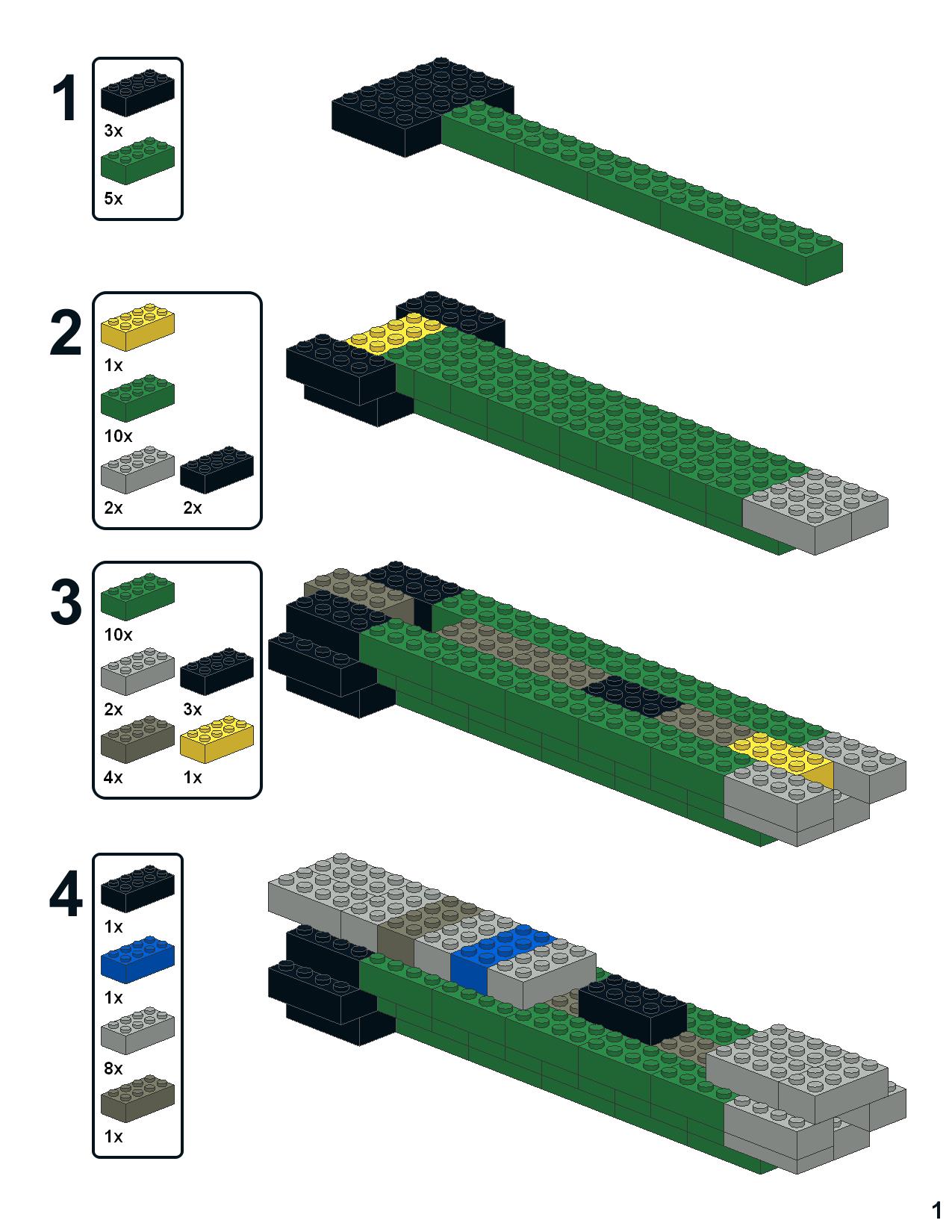 1

3x

5x

2

1x

10x

2x

2x

3

10x

2x

3x

4x

1x

4

1x

1x

8x

1x

1