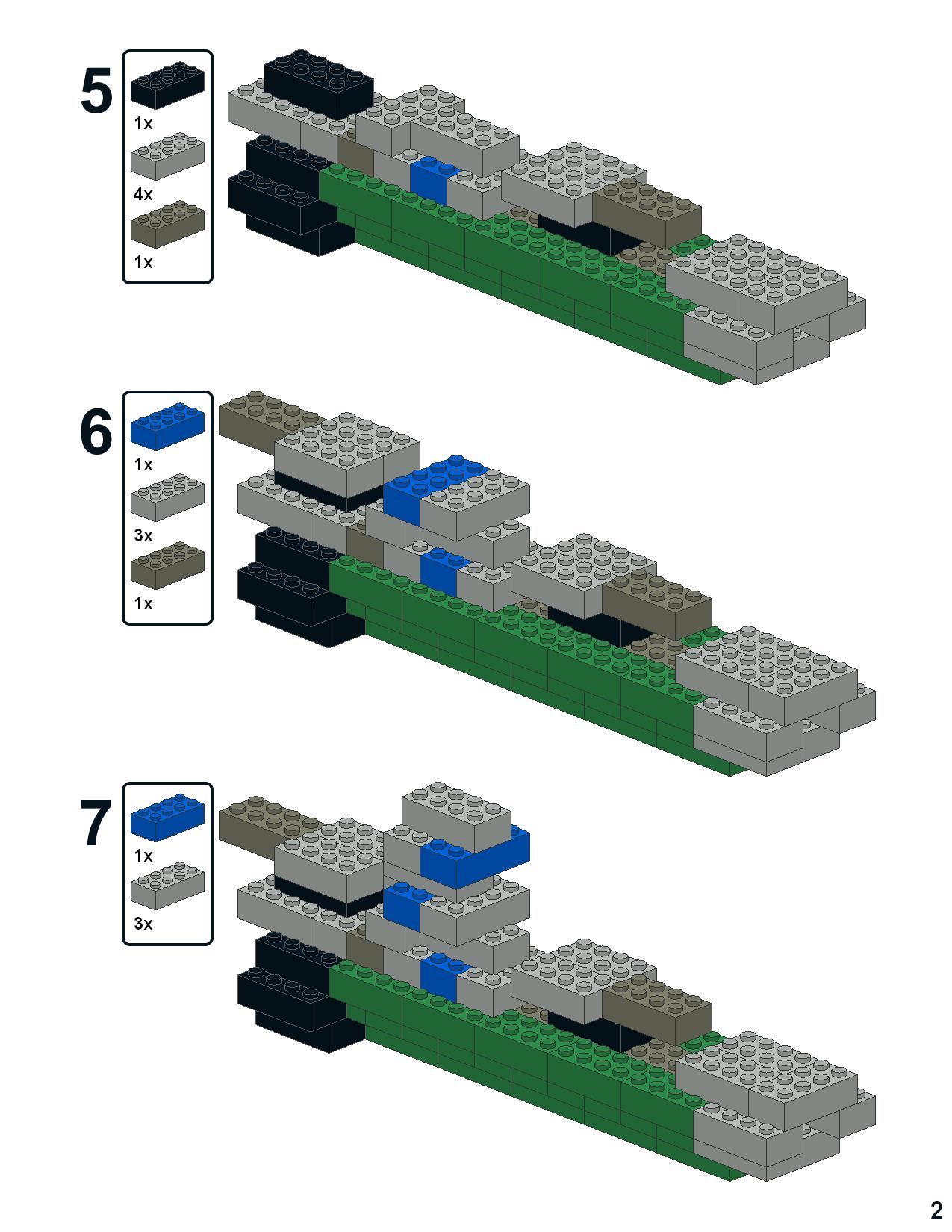 5

1x

4x

1x

6

1x

3x

1x

7

1x

3x

2