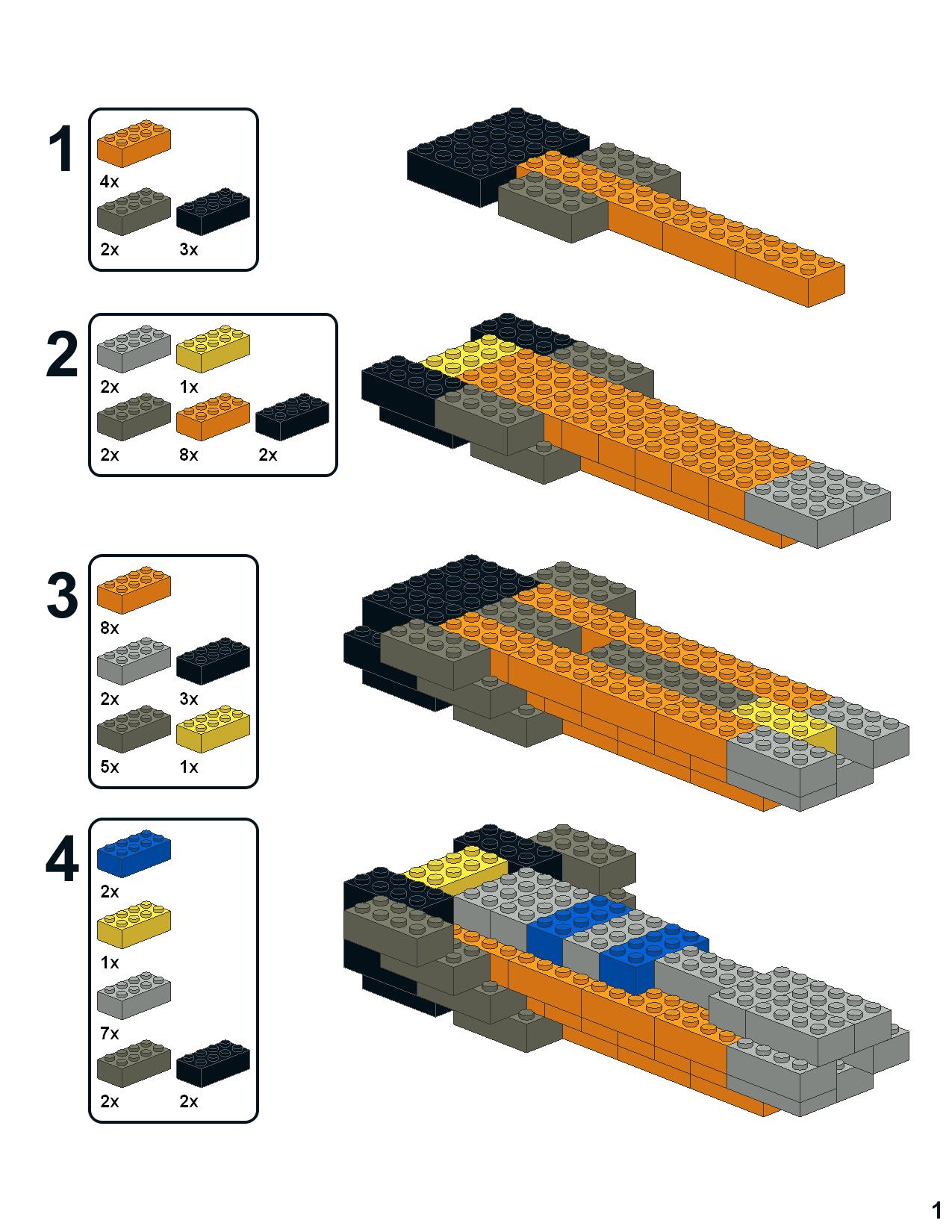 1

4x

2x 3x

2

2x 1x

2x 8x 2x

3

8x

2x 3x

5x 1x

4

2x

1x

7x

2x 2x

1