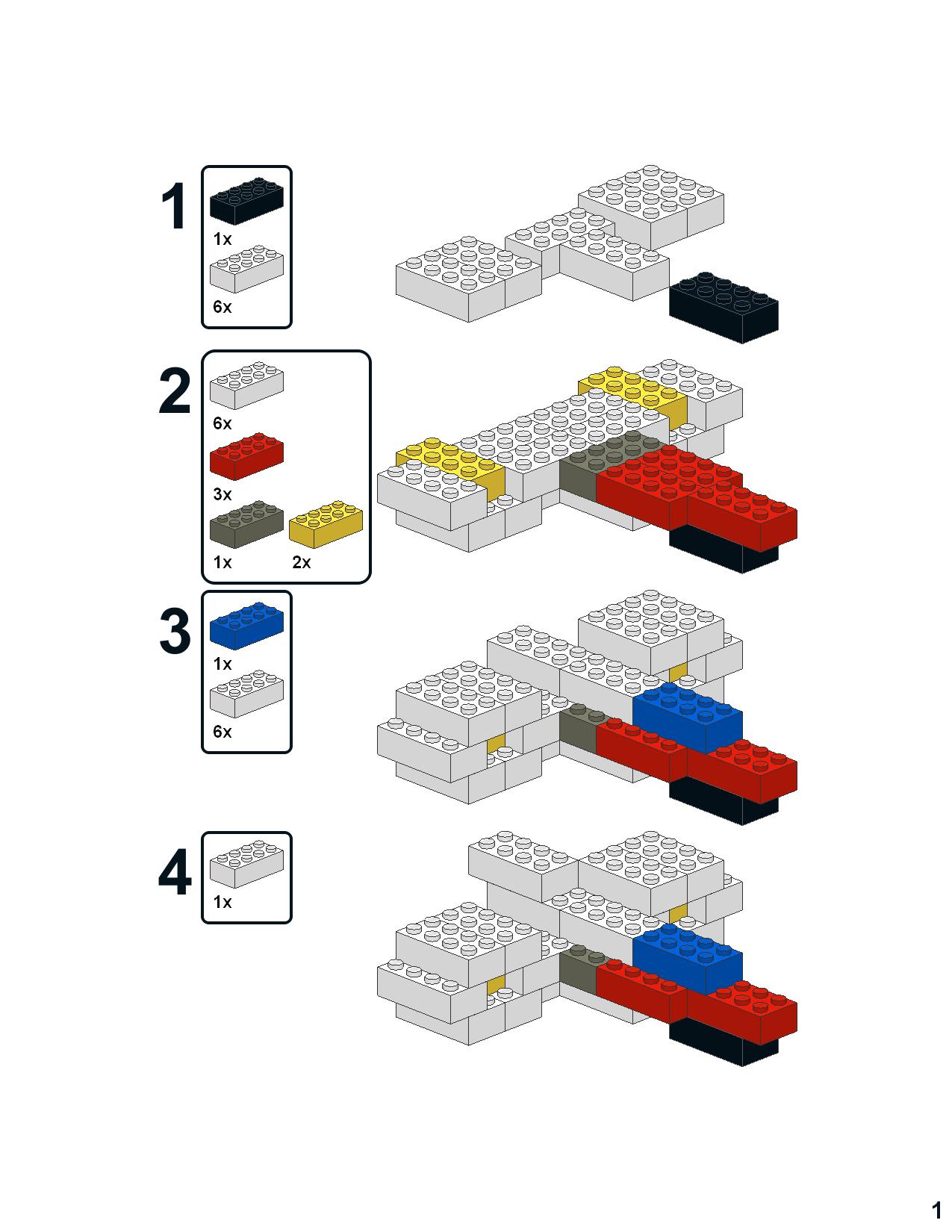 1
1x
6x

2
6x
3x
1x 2x

3
1x
6x

4
1x

1