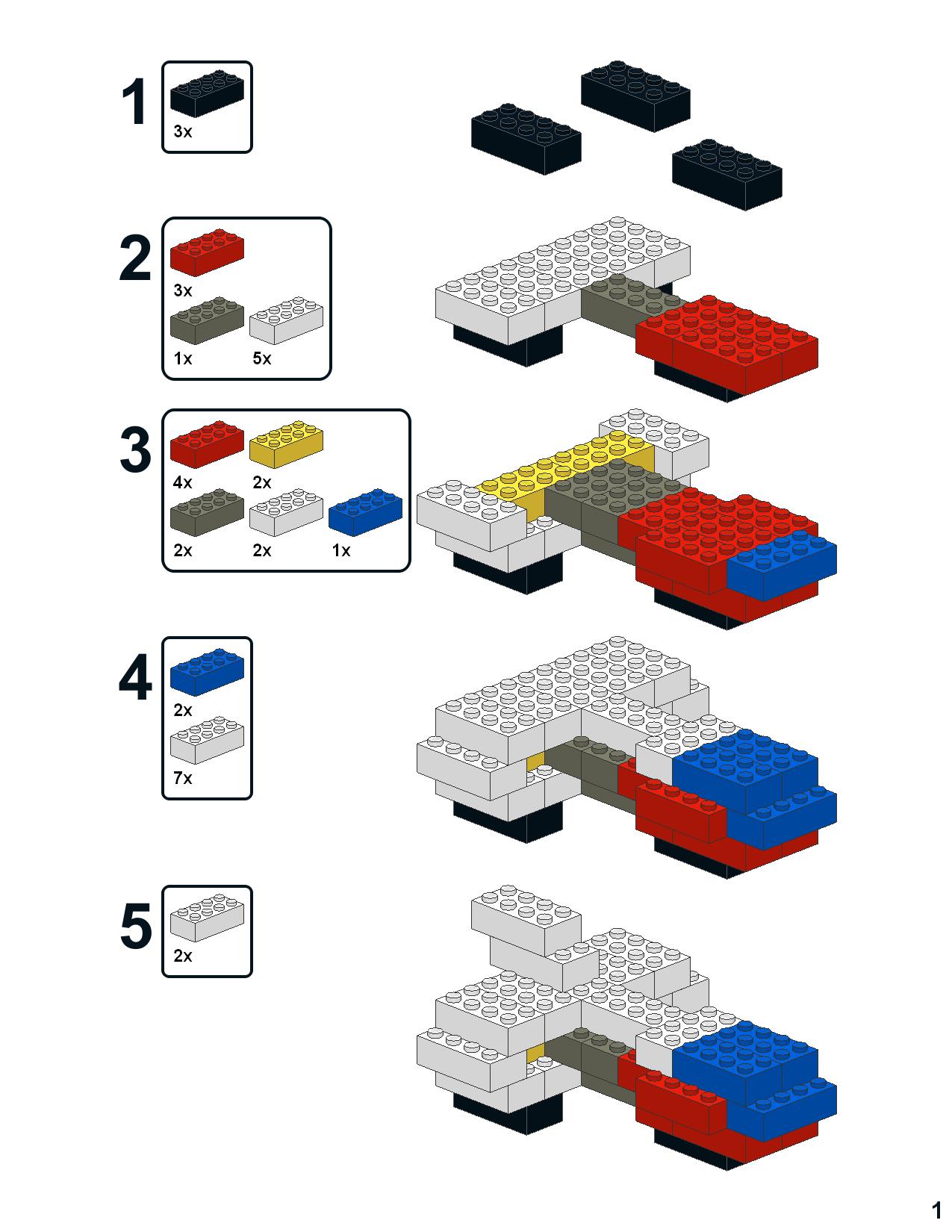 1
3x

2
3x
1x 5x

3
4x 2x
2x 2x 1x

4
2x
7x

5
2x

1