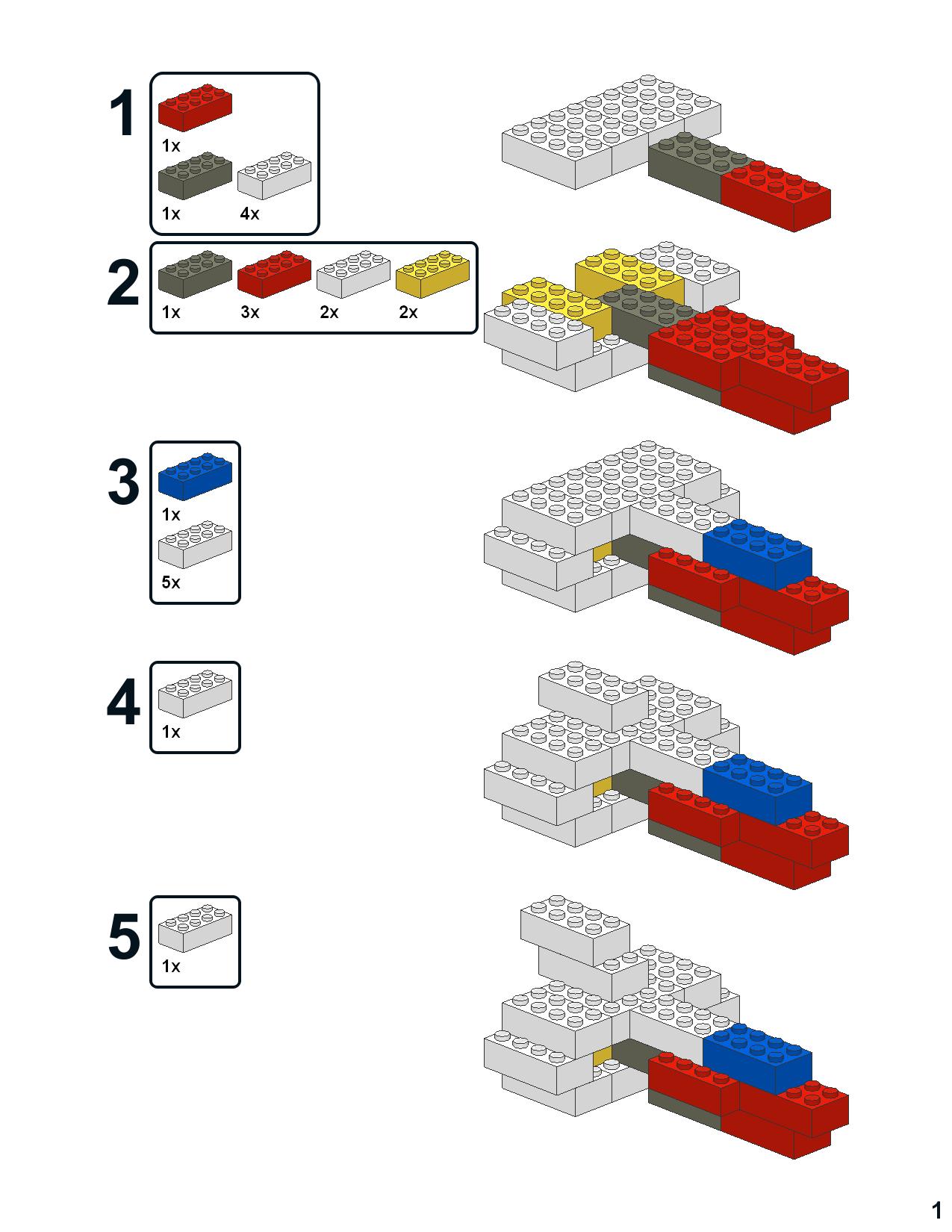 1

1x

1x 4x

2

1x 3x 2x 2x

3

1x

5x

4

1x

5

1x

1