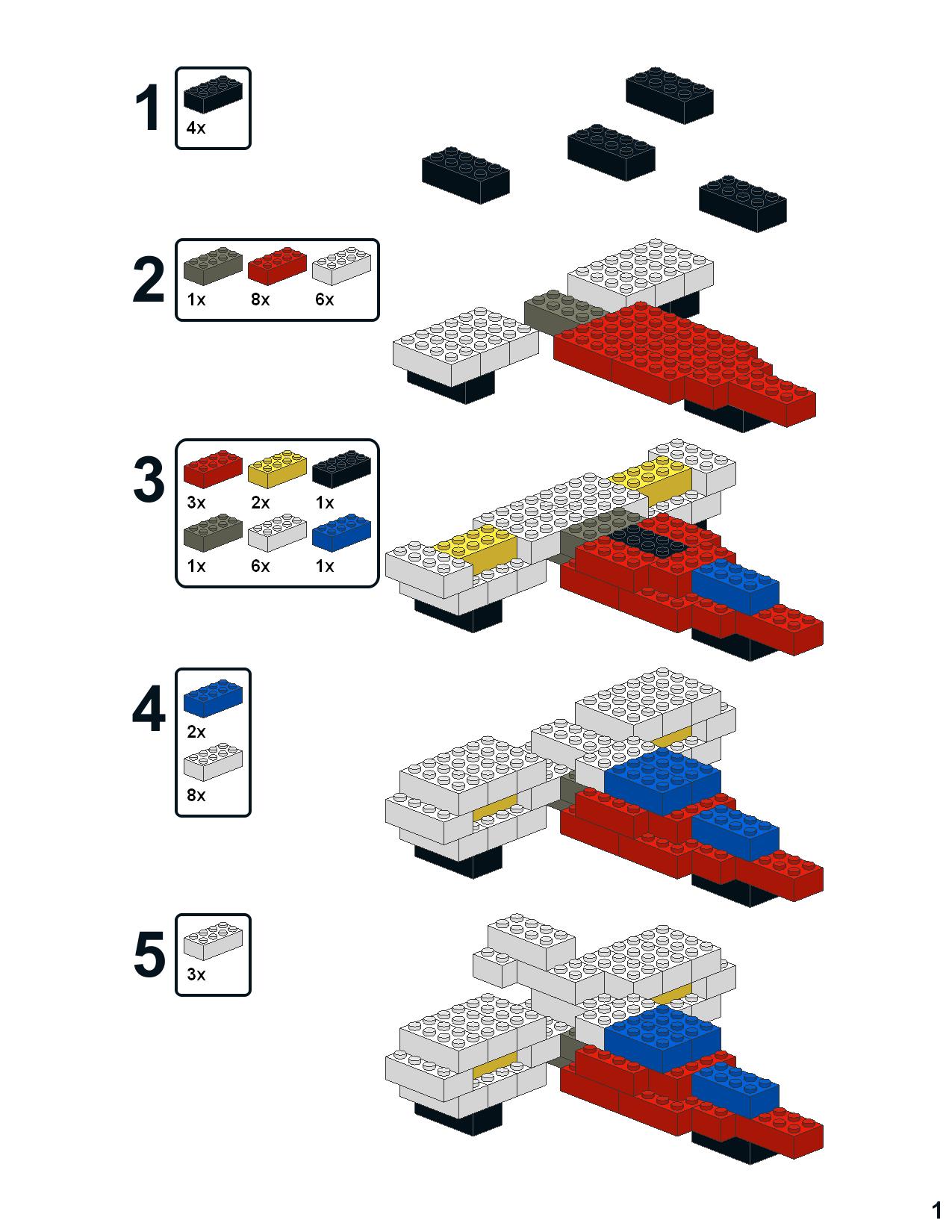 1
4x

2
1x 8x 6x

3
3x 2x 1x
1x 6x 1x

4
2x
8x

5
3x

1