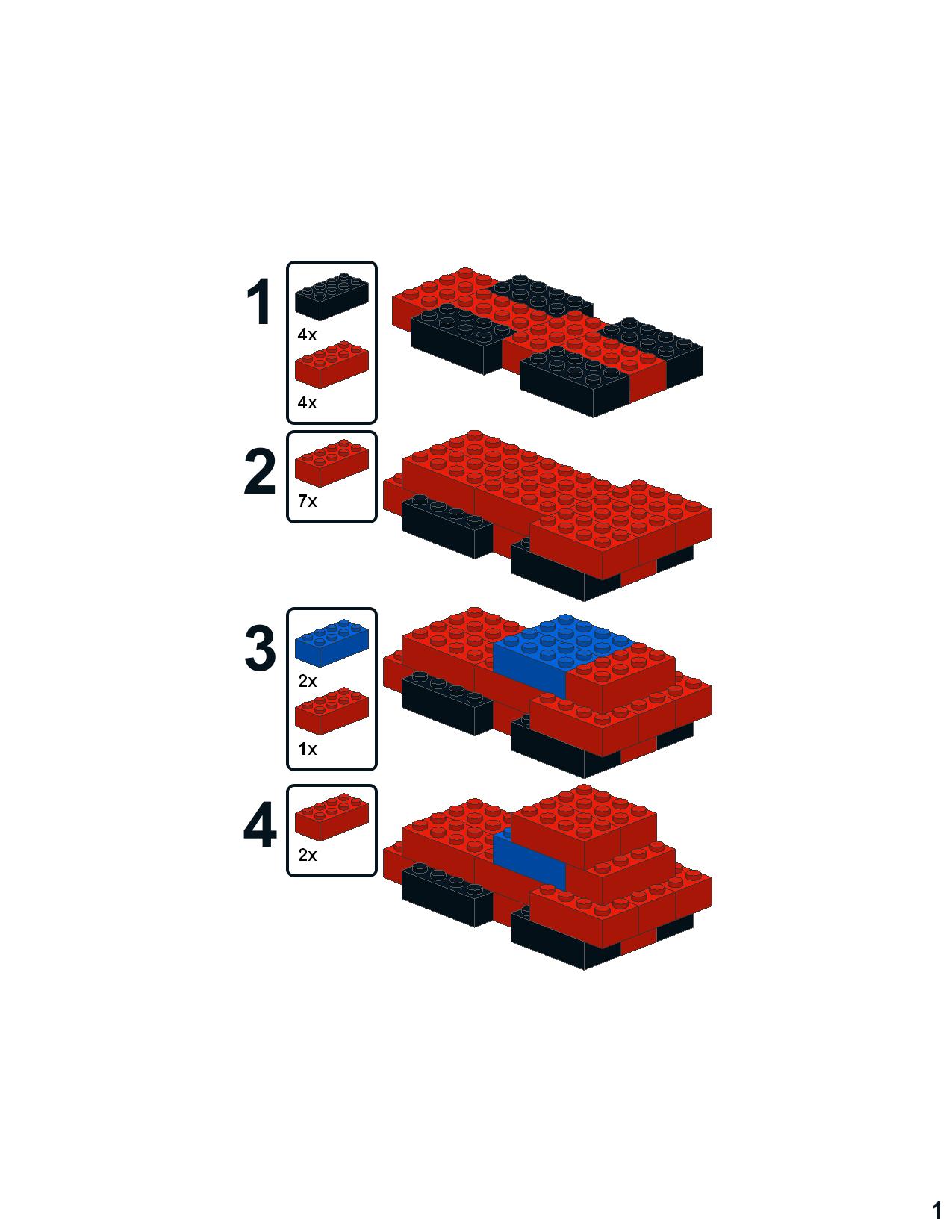 1

4x

4x

2

7x

3

2x

1x

4

2x

1